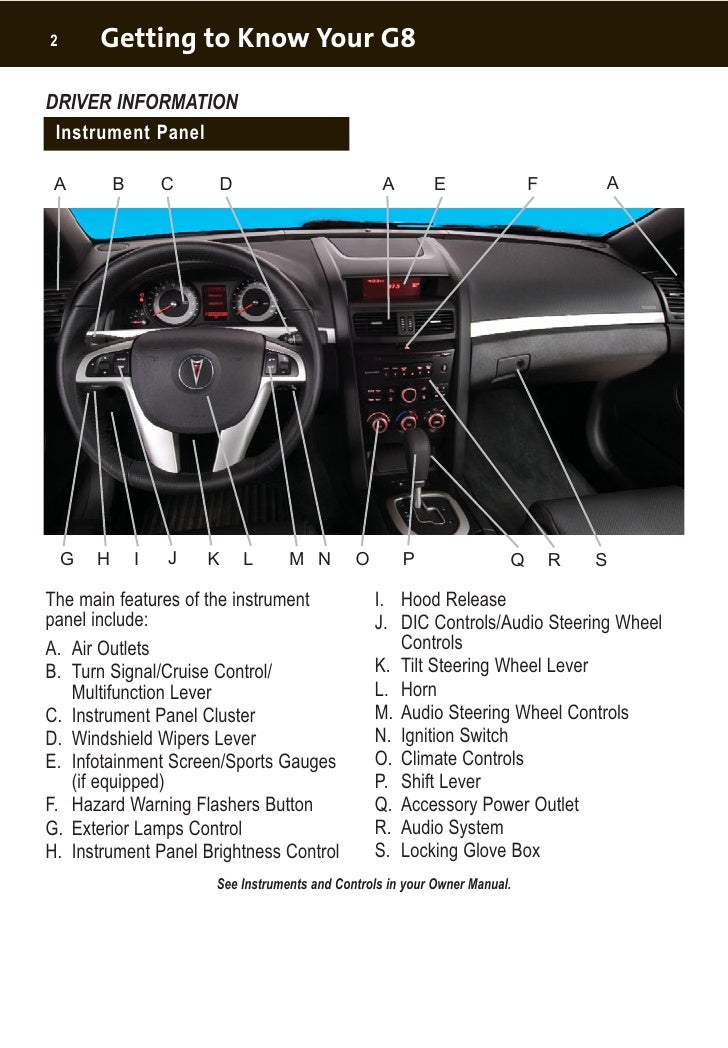 2 Getting to Know Your G8

DRIVER INFORMATION

Instrument Panel

A B C D A E F A

G H I J K L M N O P Q R S

The main features of the instrument panel include:

A. Air Outlets
B. Turn Signal/Cruise Control/ Multifunction Lever
C. Instrument Panel Cluster
D. Windshield Wipers Lever
E. Infotainment Screen/Sports Gauges (if equipped)
F. Hazard Warning Flashers Button
G. Exterior Lamps Control
H. Instrument Panel Brightness Control
I. Hood Release
J. DIC Controls/Audio Steering Wheel Controls
K. Tilt Steering Wheel Lever
L. Horn
M. Audio Steering Wheel Controls
N. Ignition Switch
O. Climate Controls
P. Shift Lever
Q. Accessory Power Outlet
R. Audio System
S. Locking Glove Box

See Instruments and Controls in your Owner Manual.