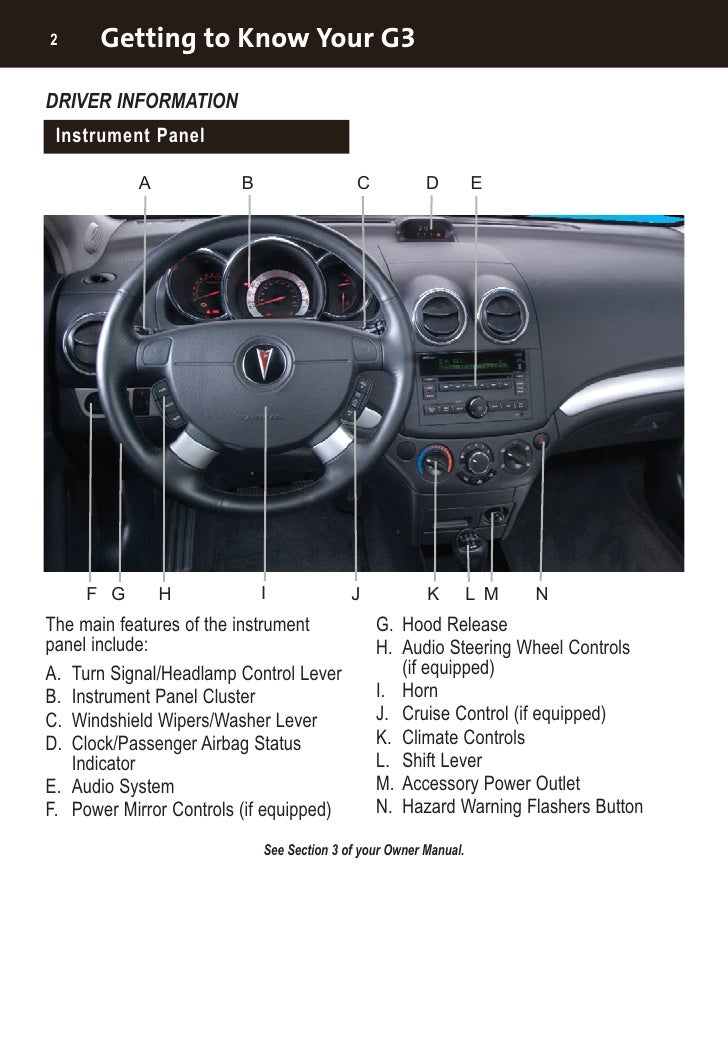 2 Getting to Know Your G3

DRIVER INFORMATION

Instrument Panel

A B C D E

F G H I J K L M N

The main features of the instrument panel include:

A. Turn Signal/Headlamp Control Lever
B. Instrument Panel Cluster
C. Windshield Wipers/Washer Lever
D. Clock/Passenger Airbag Status Indicator
E. Audio System
F. Power Mirror Controls (if equipped)

G. Hood Release
H. Audio Steering Wheel Controls (if equipped)
I. Horn
J. Cruise Control (if equipped)
K. Climate Controls
L. Shift Lever
M. Accessory Power Outlet
N. Hazard Warning Flashers Button

See Section 3 of your Owner Manual.