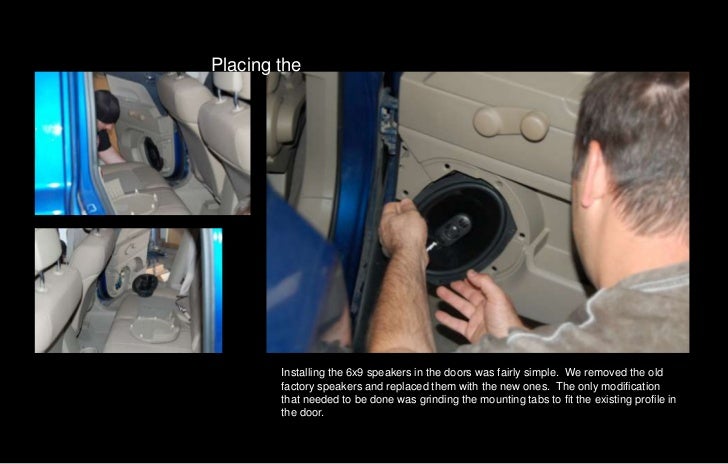 Placing the

Installing the 6x9 speakers in the doors was fairly simple. We removed the old factory speakers and replaced them with the new ones. The only modification that needed to be done was grinding the mounting tabs to fit the existing profile in the door.