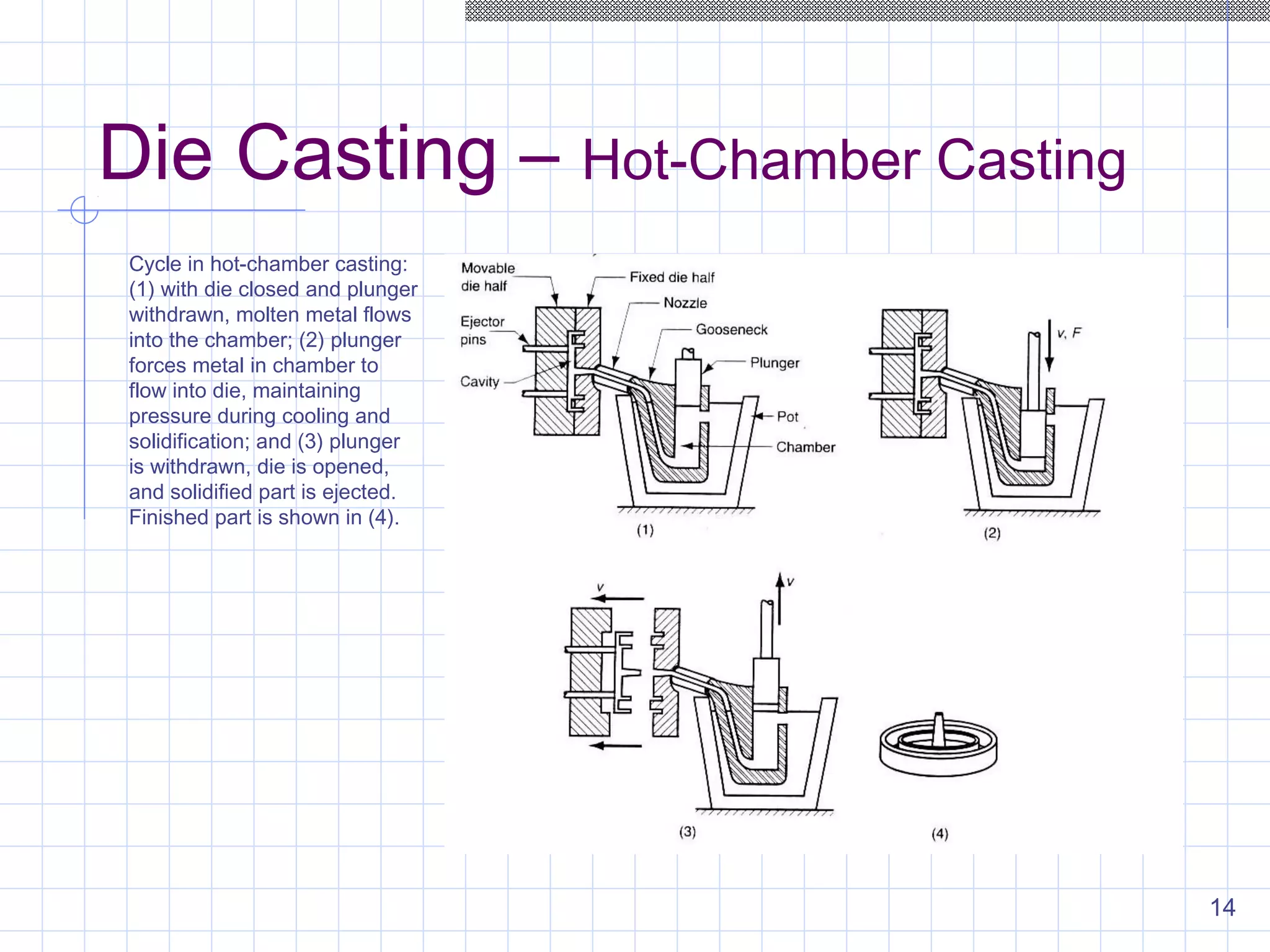 Die Casting – Hot-Chamber Casting

Cycle in hot-chamber casting: (1) with die closed and plunger withdrawn, molten metal flows into the chamber; (2) plunger forces metal in chamber to flow into die, maintaining pressure during cooling and solidification; and (3) plunger is withdrawn, die is opened, and solidified part is ejected. Finished part is shown in (4).

Movable die half
Fixed die half
Nozzle
Ejector pins
Gooseneck
Plunger
Cavity
Pot
Chamber
(1)
v, F
(2)
v
v
(3)
(4)

14