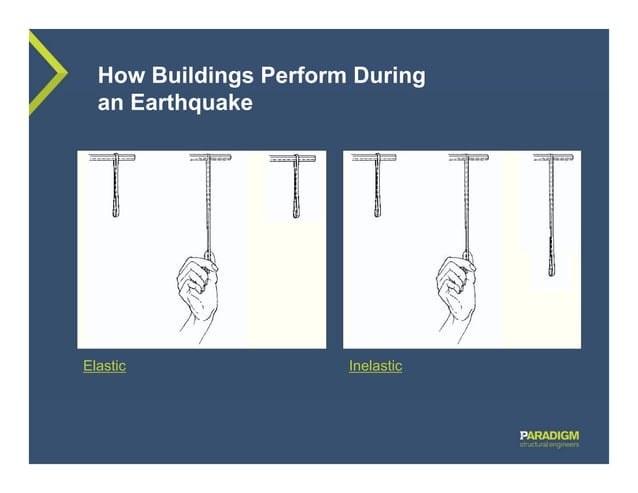 How Buildings Perform During an Earthquake

Elastic

Inelastic

PARADIGM
structural engineers