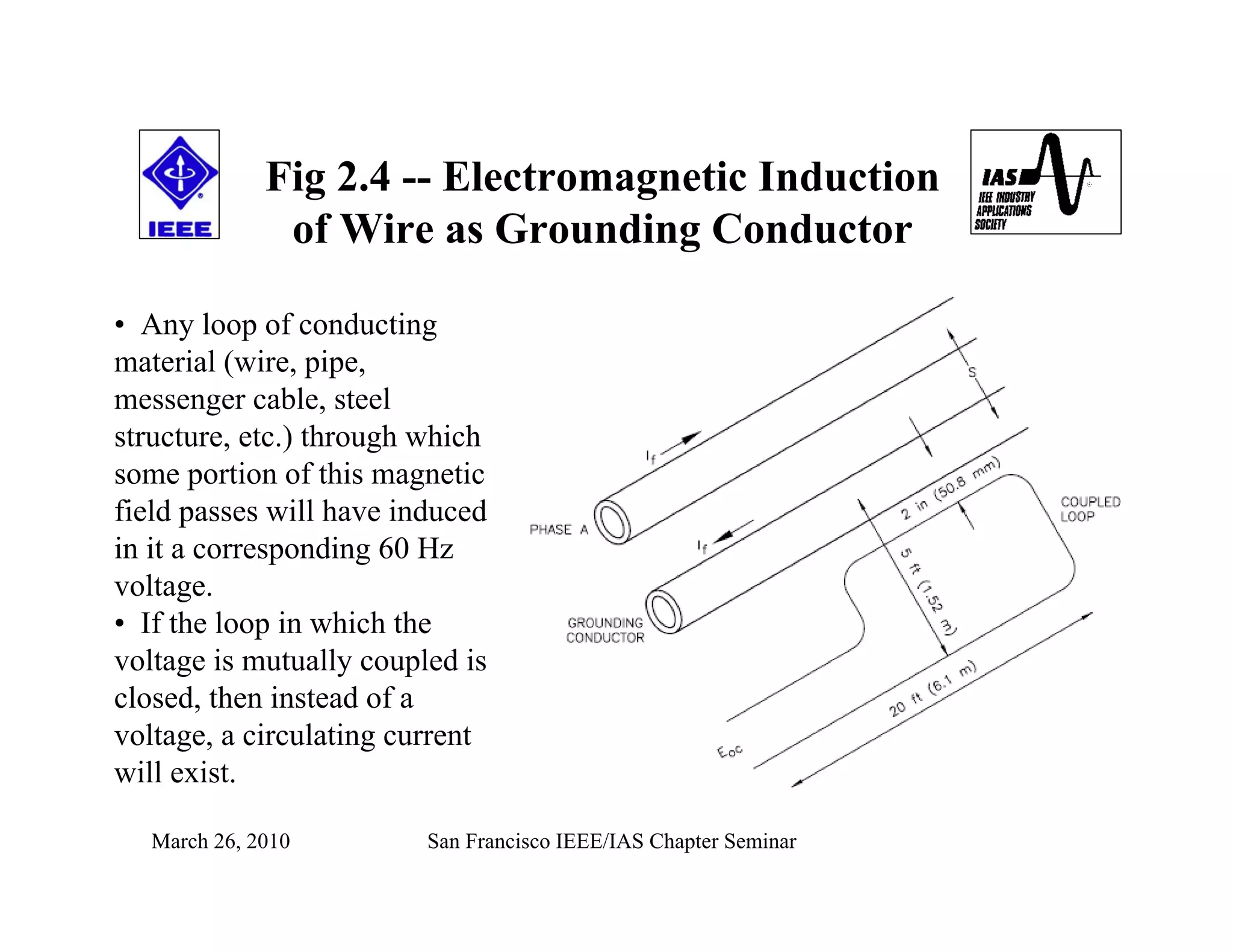 IEEE

Fig 2.4 -- Electromagnetic Induction of Wire as Grounding Conductor

IAS
IEEE INDUSTRY APPLICATIONS SOCIETY

• Any loop of conducting material (wire, pipe, messenger cable, steel structure, etc.) through which some portion of this magnetic field passes will have induced in it a corresponding 60 Hz voltage.
• If the loop in which the voltage is mutually coupled is closed, then instead of a voltage, a circulating current will exist.

$I_f$
S
PHASE A
$I_f$
2 in (50.8 mm)
COUPLED LOOP
5 ft (1.52 m)
GROUNDING CONDUCTOR
20 ft (6.1 m)
$E_{oc}$

March 26, 2010 San Francisco IEEE/IAS Chapter Seminar