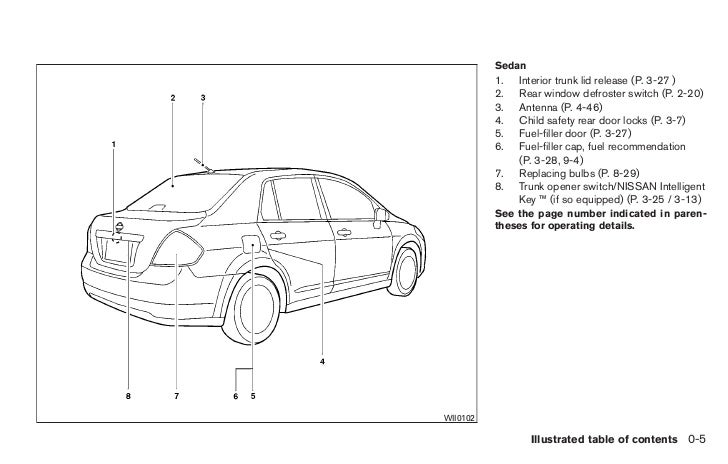 2
3
1
4
8
7
6
5
WII0102

Sedan
1. Interior trunk lid release (P. 3-27 )
2. Rear window defroster switch (P. 2-20)
3. Antenna (P. 4-46)
4. Child safety rear door locks (P. 3-7)
5. Fuel-filler door (P. 3-27)
6. Fuel-filler cap, fuel recommendation (P. 3-28, 9-4)
7. Replacing bulbs (P. 8-29)
8. Trunk opener switch/NISSAN Intelligent Key ™ (if so equipped) (P. 3-25 / 3-13)
See the page number indicated in parentheses for operating details.

Illustrated table of contents 0-5