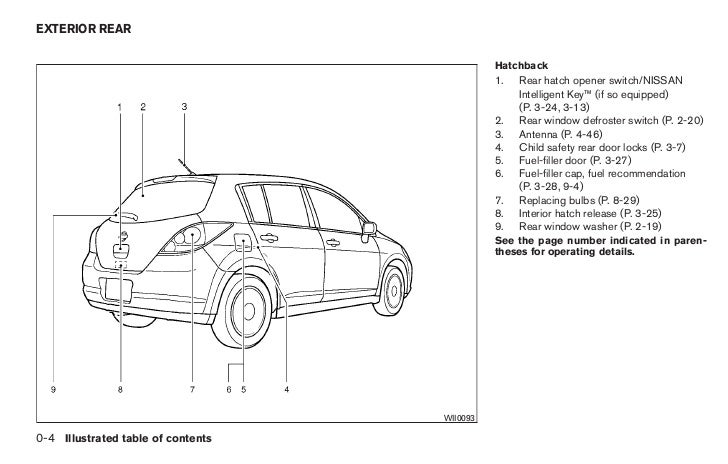 EXTERIOR REAR

1 2 3

9 8 7 6 5 4

WII0093

Hatchback
1. Rear hatch opener switch/NISSAN Intelligent Key™ (if so equipped) (P. 3-24, 3-13)
2. Rear window defroster switch (P. 2-20)
3. Antenna (P. 4-46)
4. Child safety rear door locks (P. 3-7)
5. Fuel-filler door (P. 3-27)
6. Fuel-filler cap, fuel recommendation (P. 3-28, 9-4)
7. Replacing bulbs (P. 8-29)
8. Interior hatch release (P. 3-25)
9. Rear window washer (P. 2-19)
See the page number indicated in parentheses for operating details.

0-4 Illustrated table of contents