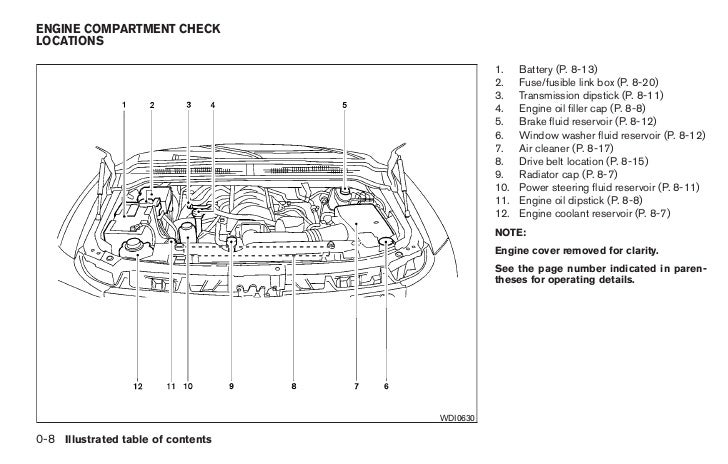 ENGINE COMPARTMENT CHECK LOCATIONS

1 2 3 4 5

12 11 10 9 8 7 6

WDI0630

1. Battery (P. 8-13)
2. Fuse/fusible link box (P. 8-20)
3. Transmission dipstick (P. 8-11)
4. Engine oil filler cap (P. 8-8)
5. Brake fluid reservoir (P. 8-12)
6. Window washer fluid reservoir (P. 8-12)
7. Air cleaner (P. 8-17)
8. Drive belt location (P. 8-15)
9. Radiator cap (P. 8-7)
10. Power steering fluid reservoir (P. 8-11)
11. Engine oil dipstick (P. 8-8)
12. Engine coolant reservoir (P. 8-7)

NOTE:

Engine cover removed for clarity.

See the page number indicated in parentheses for operating details.

0-8 Illustrated table of contents