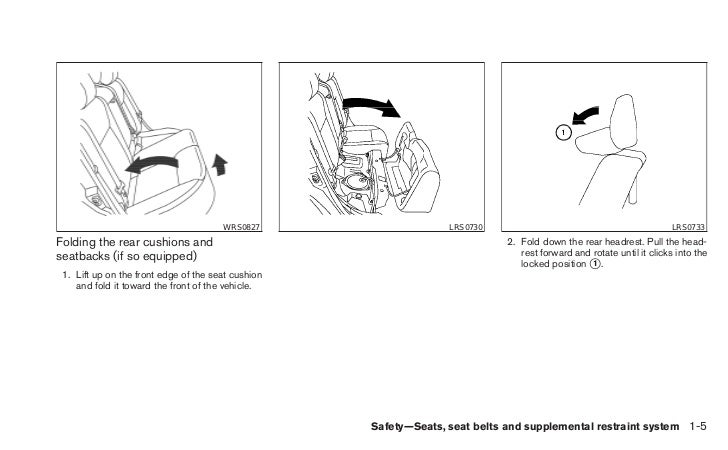 WRS0827

Folding the rear cushions and seatbacks (if so equipped)

1. Lift up on the front edge of the seat cushion and fold it toward the front of the vehicle.

LRS0730

1

LRS0733

2. Fold down the rear headrest. Pull the headrest forward and rotate until it clicks into the locked position ①.

Safety—Seats, seat belts and supplemental restraint system 1-5