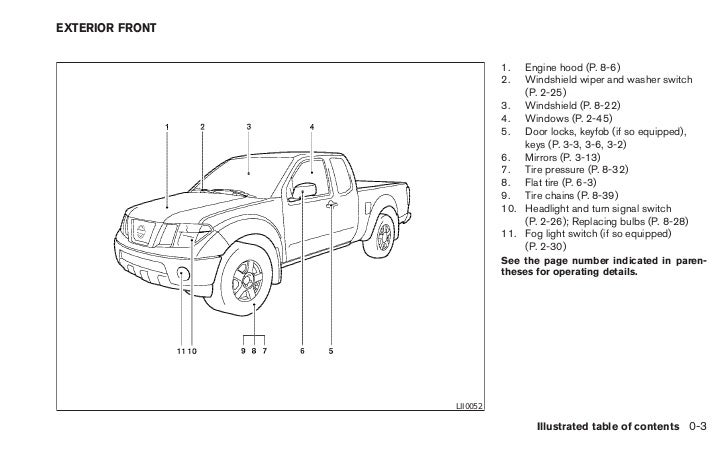 EXTERIOR FRONT

1 2 3 4

11 10 9 8 7 6 5

LII0052

1. Engine hood (P. 8-6)
2. Windshield wiper and washer switch (P. 2-25)
3. Windshield (P. 8-22)
4. Windows (P. 2-45)
5. Door locks, keyfob (if so equipped), keys (P. 3-3, 3-6, 3-2)
6. Mirrors (P. 3-13)
7. Tire pressure (P. 8-32)
8. Flat tire (P. 6-3)
9. Tire chains (P. 8-39)
10. Headlight and turn signal switch (P. 2-26); Replacing bulbs (P. 8-28)
11. Fog light switch (if so equipped) (P. 2-30)

See the page number indicated in parentheses for operating details.

Illustrated table of contents 0-3