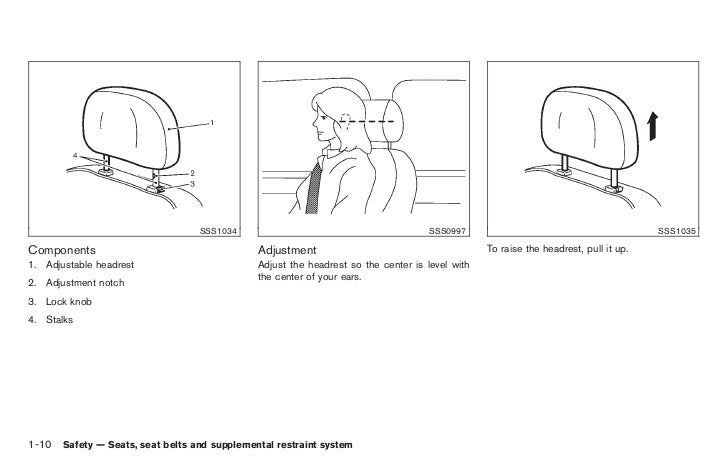 1
4
2
3
SSS1034

Components
1. Adjustable headrest
2. Adjustment notch
3. Lock knob
4. Stalks

SSS0997

Adjustment
Adjust the headrest so the center is level with the center of your ears.

SSS1035

To raise the headrest, pull it up.

1-10 Safety — Seats, seat belts and supplemental restraint system