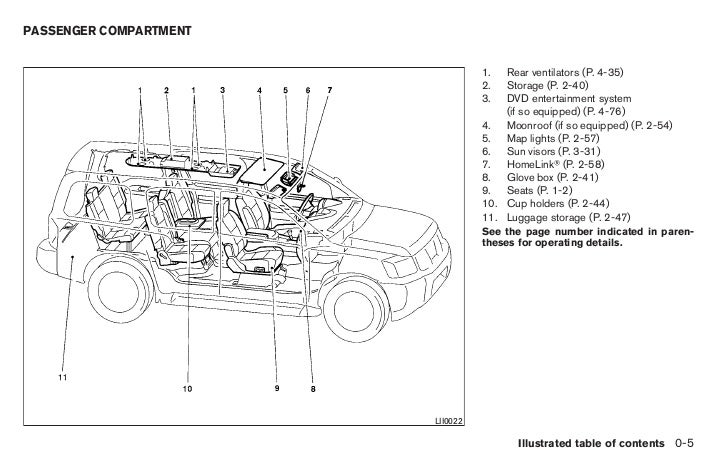 PASSENGER COMPARTMENT

1 2 1 3 4 5 6 7

11

10 9 8

LII0022

1. Rear ventilators (P. 4-35)
2. Storage (P. 2-40)
3. DVD entertainment system (if so equipped) (P. 4-76)
4. Moonroof (if so equipped) (P. 2-54)
5. Map lights (P. 2-57)
6. Sun visors (P. 3-31)
7. HomeLink® (P. 2-58)
8. Glove box (P. 2-41)
9. Seats (P. 1-2)
10. Cup holders (P. 2-44)
11. Luggage storage (P. 2-47)

See the page number indicated in parentheses for operating details.

Illustrated table of contents 0-5