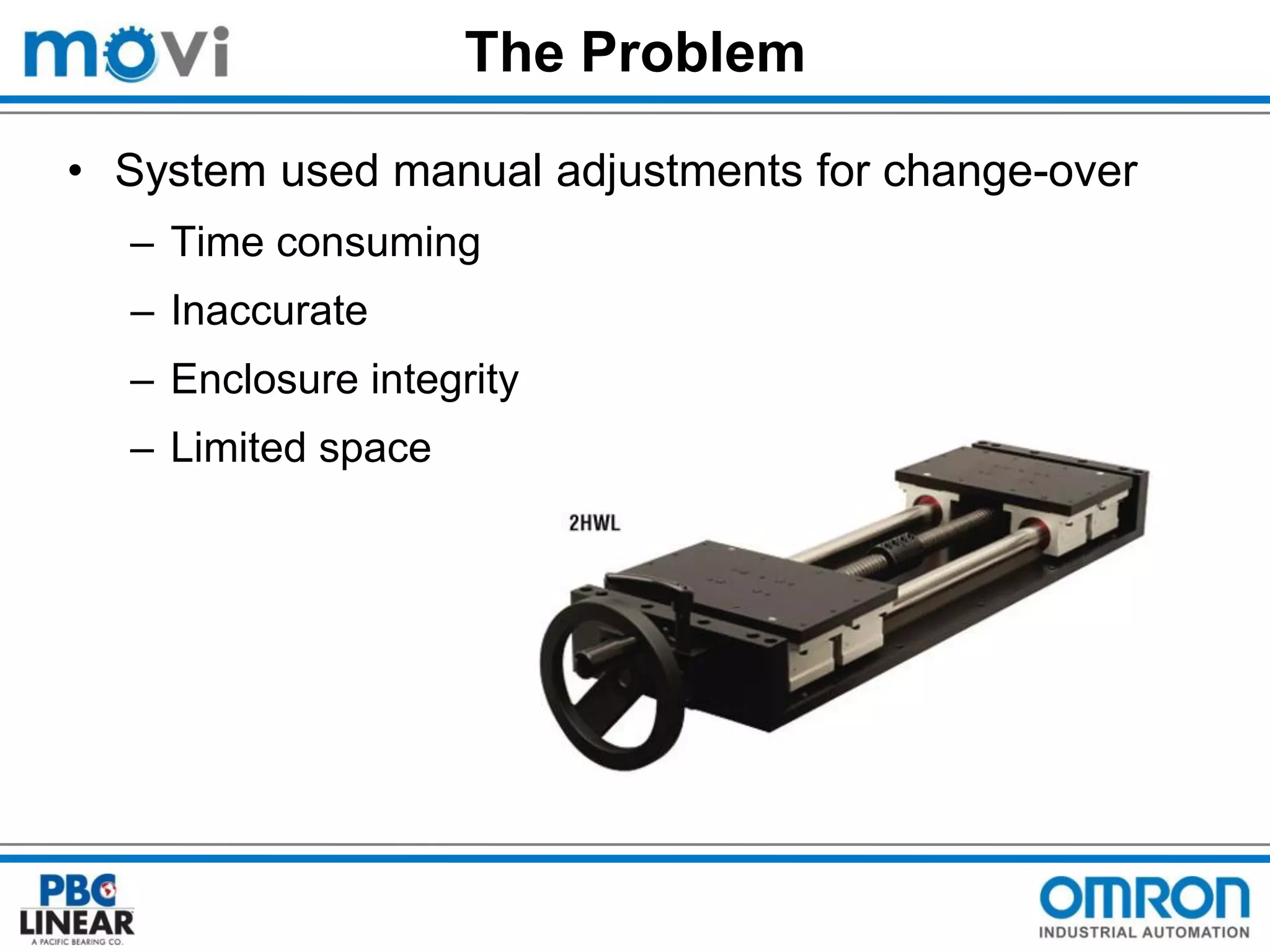 movi

The Problem

• System used manual adjustments for change-over
  – Time consuming
  – Inaccurate
  – Enclosure integrity
  – Limited space

2HWL

PBC LINEAR
A PACIFIC BEARING CO.

OMRON
INDUSTRIAL AUTOMATION