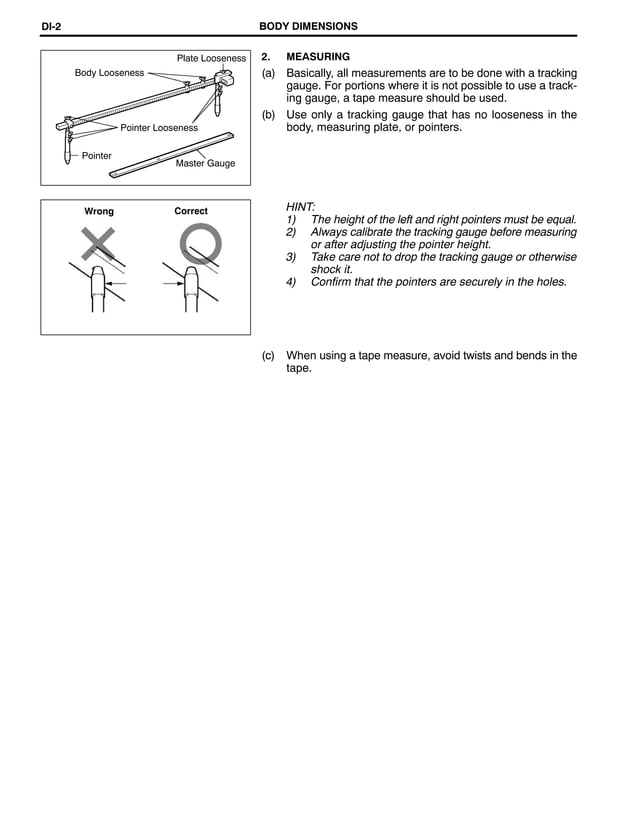 DI-2

BODY DIMENSIONS

Plate Looseness

Body Looseness

Pointer Looseness

Pointer

Master Gauge

2. MEASURING

(a) Basically, all measurements are to be done with a tracking gauge. For portions where it is not possible to use a tracking gauge, a tape measure should be used.

(b) Use only a tracking gauge that has no looseness in the body, measuring plate, or pointers.

Wrong

Correct

HINT:
1) The height of the left and right pointers must be equal.
2) Always calibrate the tracking gauge before measuring or after adjusting the pointer height.
3) Take care not to drop the tracking gauge or otherwise shock it.
4) Confirm that the pointers are securely in the holes.

(c) When using a tape measure, avoid twists and bends in the tape.