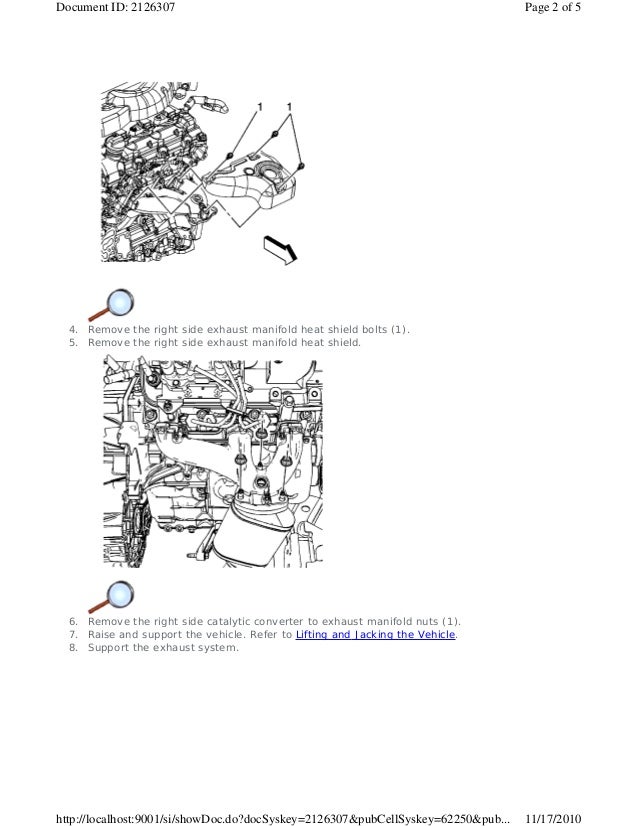 Document ID: 2126307

Page 2 of 5

1
1

4. Remove the right side exhaust manifold heat shield bolts (1).
5. Remove the right side exhaust manifold heat shield.

6. Remove the right side catalytic converter to exhaust manifold nuts (1).
7. Raise and support the vehicle. Refer to Lifting and Jacking the Vehicle.
8. Support the exhaust system.

http://localhost:9001/si/showDoc.do?docSyskey=2126307&pubCellSyskey=62250&pub...

11/17/2010