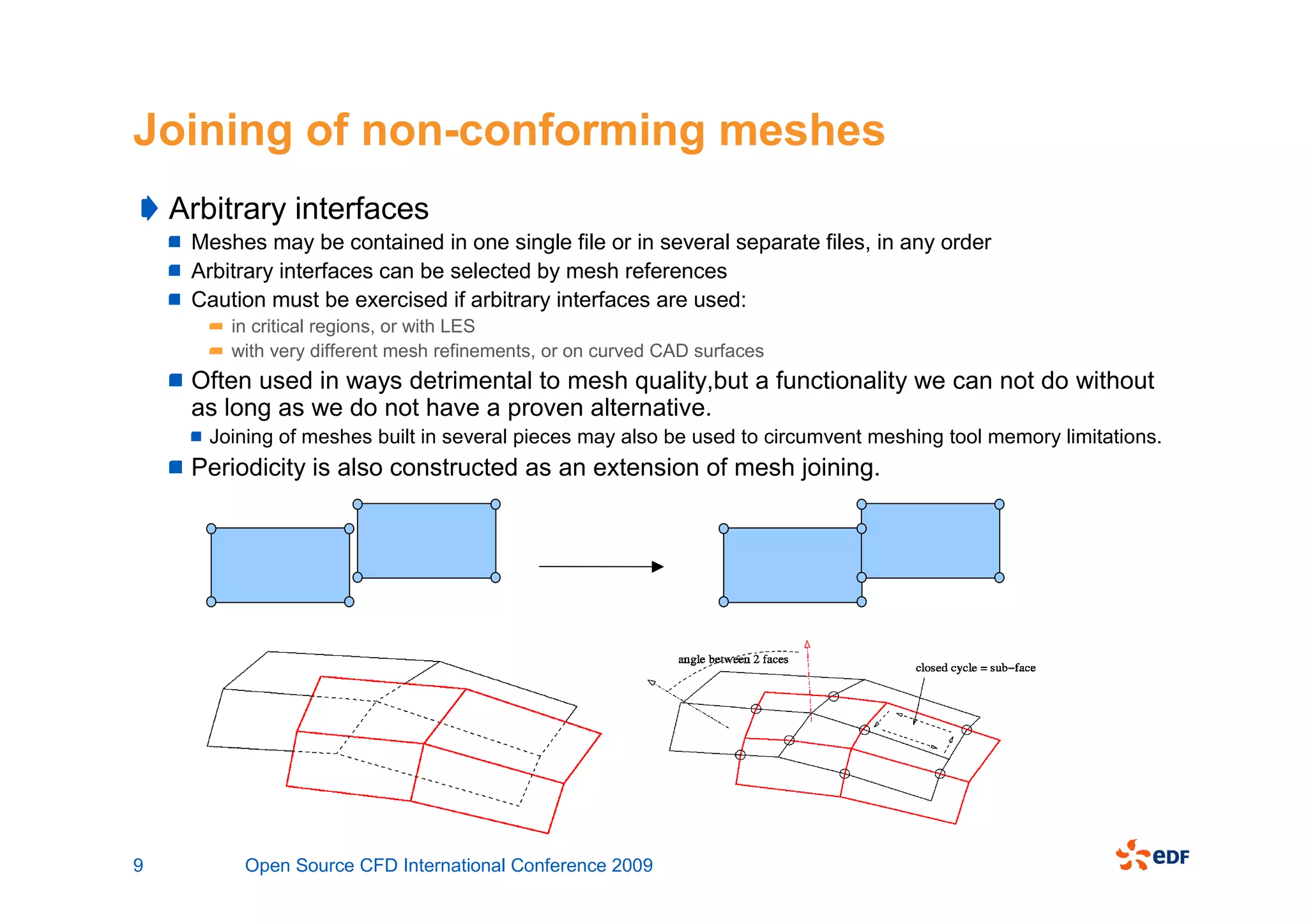 Joining of non-conforming meshes

Arbitrary interfaces

Meshes may be contained in one single file or in several separate files, in any order

Arbitrary interfaces can be selected by mesh references

Caution must be exercised if arbitrary interfaces are used:

in critical regions, or with LES

with very different mesh refinements, or on curved CAD surfaces

Often used in ways detrimental to mesh quality,but a functionality we can not do without as long as we do not have a proven alternative.

Joining of meshes built in several pieces may also be used to circumvent meshing tool memory limitations.

Periodicity is also constructed as an extension of mesh joining.

angle between 2 faces

closed cycle = sub−face

9

Open Source CFD International Conference 2009

eDF