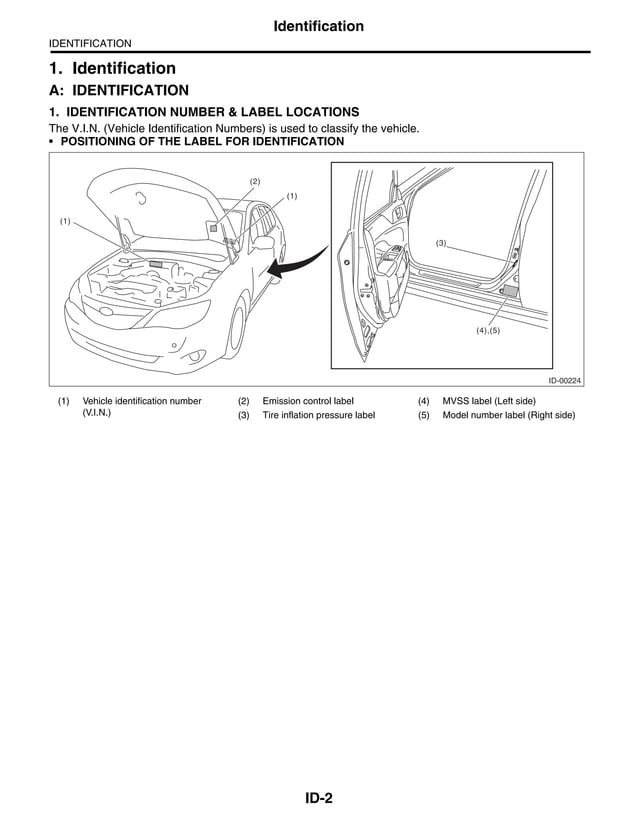 Identification

IDENTIFICATION

1. Identification

A: IDENTIFICATION

1. IDENTIFICATION NUMBER & LABEL LOCATIONS

The V.I.N. (Vehicle Identification Numbers) is used to classify the vehicle.

• POSITIONING OF THE LABEL FOR IDENTIFICATION

(2)

(1)

(1)

(3)

(4),(5)

ID-00224

(1) Vehicle identification number (V.I.N.)
(2) Emission control label
(3) Tire inflation pressure label
(4) MVSS label (Left side)
(5) Model number label (Right side)

ID-2