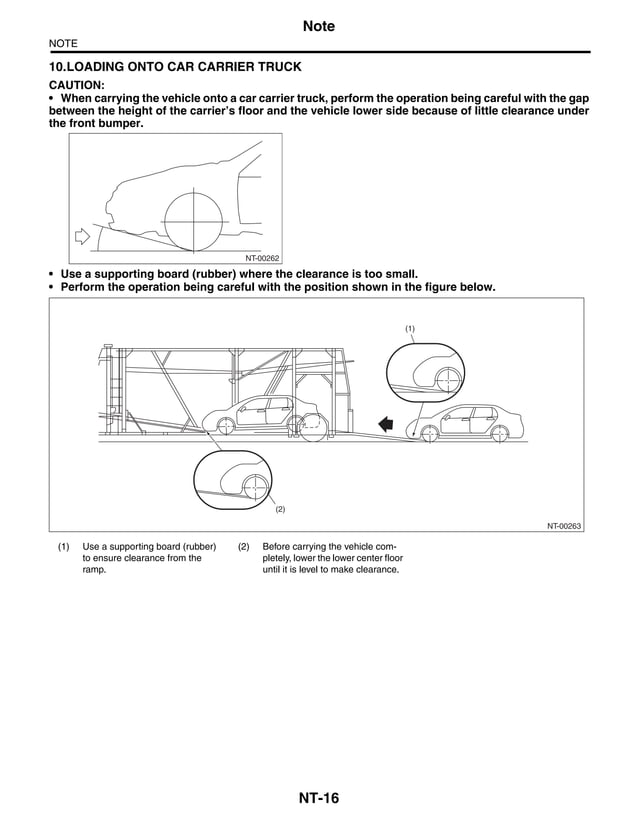 Note

NOTE

10.LOADING ONTO CAR CARRIER TRUCK

CAUTION:
• When carrying the vehicle onto a car carrier truck, perform the operation being careful with the gap between the height of the carrier's floor and the vehicle lower side because of little clearance under the front bumper.

NT-00262

• Use a supporting board (rubber) where the clearance is too small.
• Perform the operation being careful with the position shown in the figure below.

(1)

(2)

NT-00263

(1) Use a supporting board (rubber) to ensure clearance from the ramp.

(2) Before carrying the vehicle completely, lower the lower center floor until it is level to make clearance.

NT-16