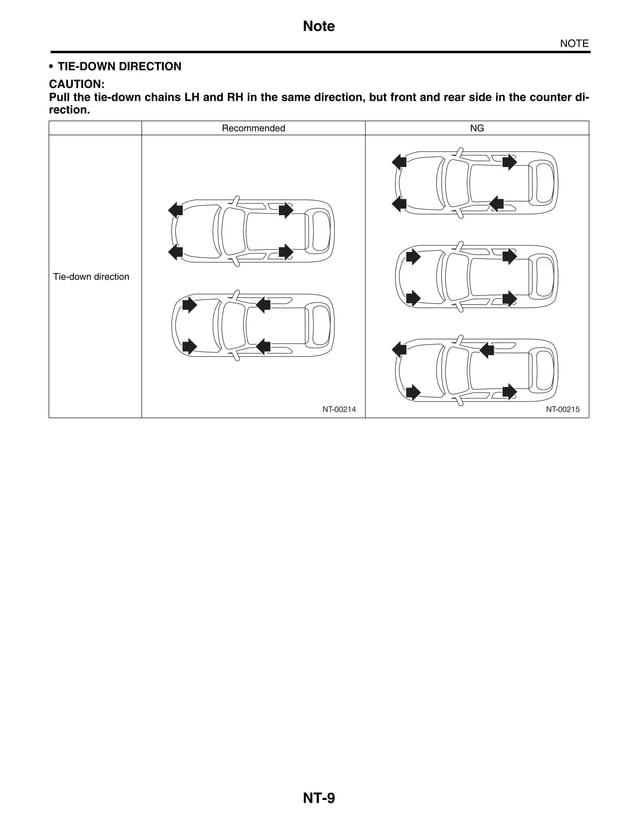 Note

NOTE

• TIE-DOWN DIRECTION

CAUTION:
Pull the tie-down chains LH and RH in the same direction, but front and rear side in the counter direction.

| | Recommended | NG |
|---|---|---|
| Tie-down direction | NT-00214 | NT-00215 |

NT-9