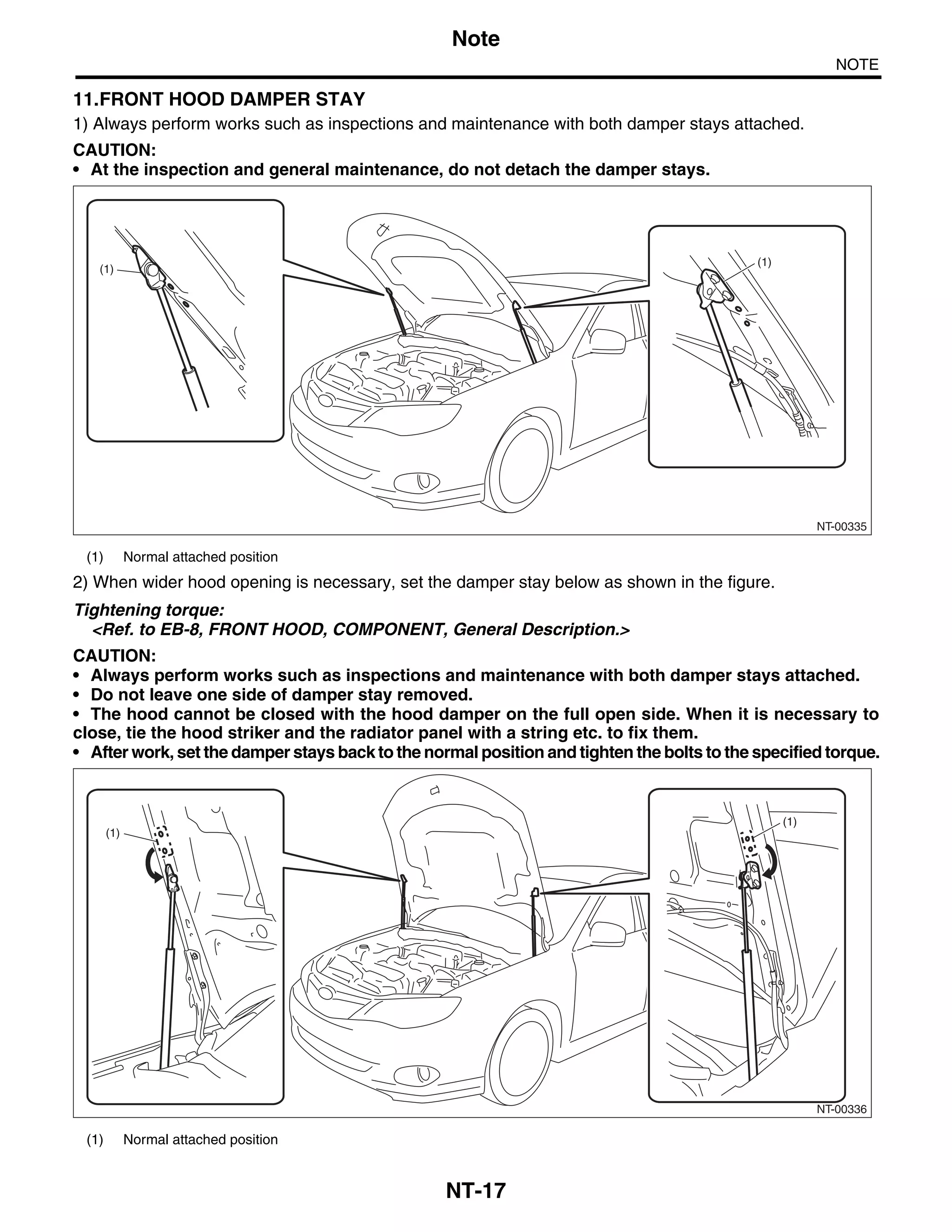 Note

NOTE

11.FRONT HOOD DAMPER STAY

1) Always perform works such as inspections and maintenance with both damper stays attached.

CAUTION:

• At the inspection and general maintenance, do not detach the damper stays.

(1)

(1)

NT-00335

(1) Normal attached position

2) When wider hood opening is necessary, set the damper stay below as shown in the figure.

Tightening torque:
<Ref. to EB-8, FRONT HOOD, COMPONENT, General Description.>

CAUTION:

• Always perform works such as inspections and maintenance with both damper stays attached.
• Do not leave one side of damper stay removed.
• The hood cannot be closed with the hood damper on the full open side. When it is necessary to close, tie the hood striker and the radiator panel with a string etc. to fix them.
• After work, set the damper stays back to the normal position and tighten the bolts to the specified torque.

(1)

(1)

NT-00336

(1) Normal attached position

NT-17