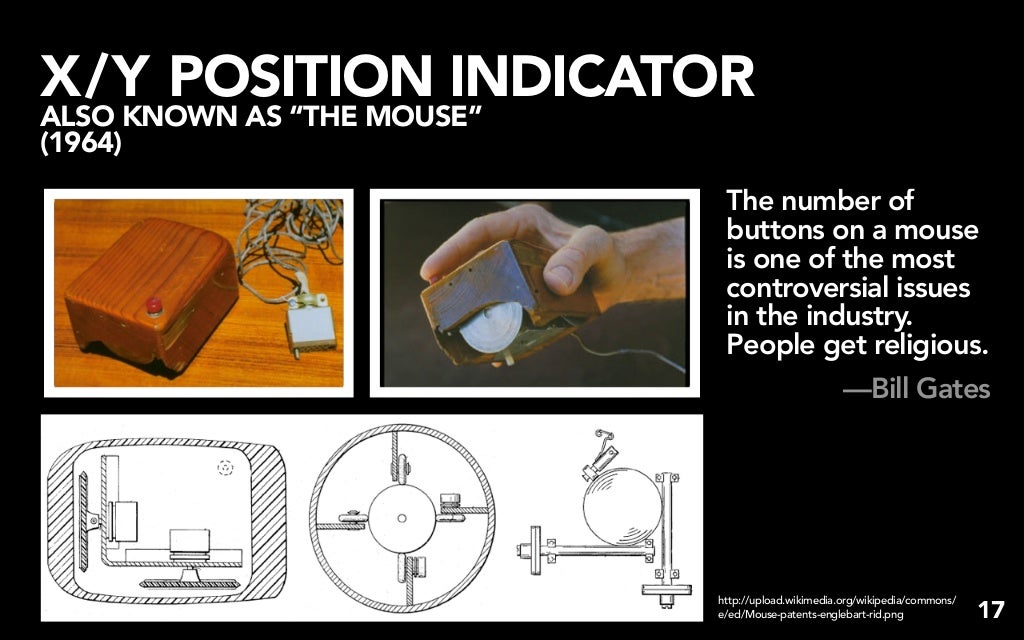 X/Y POSITION INDICATOR
ALSO KNOWN AS “THE MOUSE”
(1964)

The number of buttons on a mouse is one of the most controversial issues in the industry. People get religious.

—Bill Gates

http://upload.wikimedia.org/wikipedia/commons/e/ed/Mouse-patents-englebart-rid.png

17