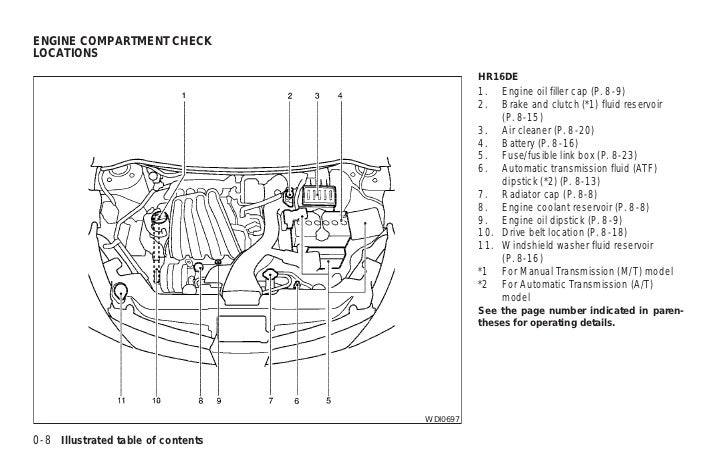 ENGINE COMPARTMENT CHECK LOCATIONS

1 2 3 4

11 10 8 9 7 6 5

WDI0697

HR16DE
1. Engine oil filler cap (P. 8-9)
2. Brake and clutch (*1) fluid reservoir (P. 8-15)
3. Air cleaner (P. 8-20)
4. Battery (P. 8-16)
5. Fuse/fusible link box (P. 8-23)
6. Automatic transmission fluid (ATF) dipstick (*2) (P. 8-13)
7. Radiator cap (P. 8-8)
8. Engine coolant reservoir (P. 8-8)
9. Engine oil dipstick (P. 8-9)
10. Drive belt location (P. 8-18)
11. Windshield washer fluid reservoir (P. 8-16)
*1 For Manual Transmission (M/T) model
*2 For Automatic Transmission (A/T) model
See the page number indicated in parentheses for operating details.

0-8 Illustrated table of contents