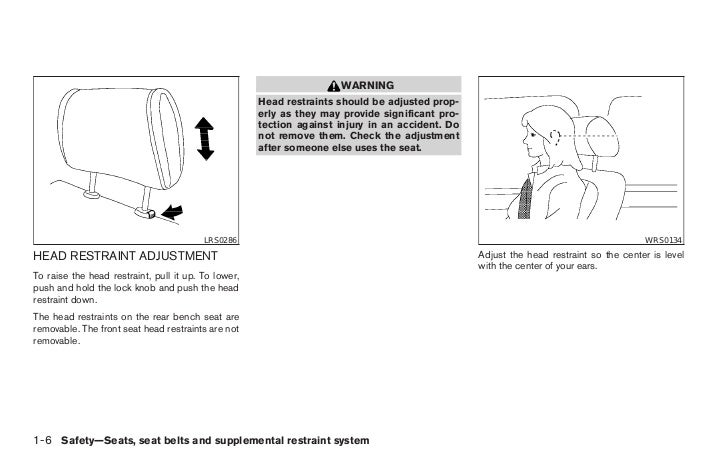 LRS0286

HEAD RESTRAINT ADJUSTMENT

To raise the head restraint, pull it up. To lower, push and hold the lock knob and push the head restraint down.

The head restraints on the rear bench seat are removable. The front seat head restraints are not removable.

WARNING

Head restraints should be adjusted properly as they may provide significant protection against injury in an accident. Do not remove them. Check the adjustment after someone else uses the seat.

WRS0134

Adjust the head restraint so the center is level with the center of your ears.

1-6 Safety—Seats, seat belts and supplemental restraint system