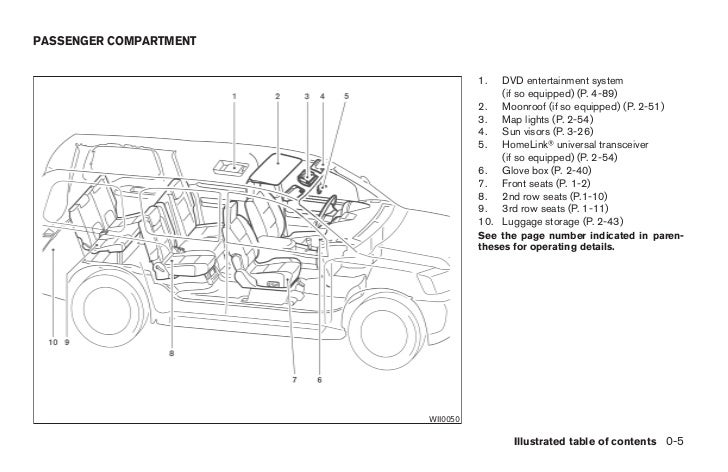 PASSENGER COMPARTMENT

1 2 3 4 5

10 9

8

7 6

WII0050

1. DVD entertainment system (if so equipped) (P. 4-89)
2. Moonroof (if so equipped) (P. 2-51)
3. Map lights (P. 2-54)
4. Sun visors (P. 3-26)
5. HomeLink® universal transceiver (if so equipped) (P. 2-54)
6. Glove box (P. 2-40)
7. Front seats (P. 1-2)
8. 2nd row seats (P.1-10)
9. 3rd row seats (P. 1-11)
10. Luggage storage (P. 2-43)

See the page number indicated in parentheses for operating details.

Illustrated table of contents 0-5