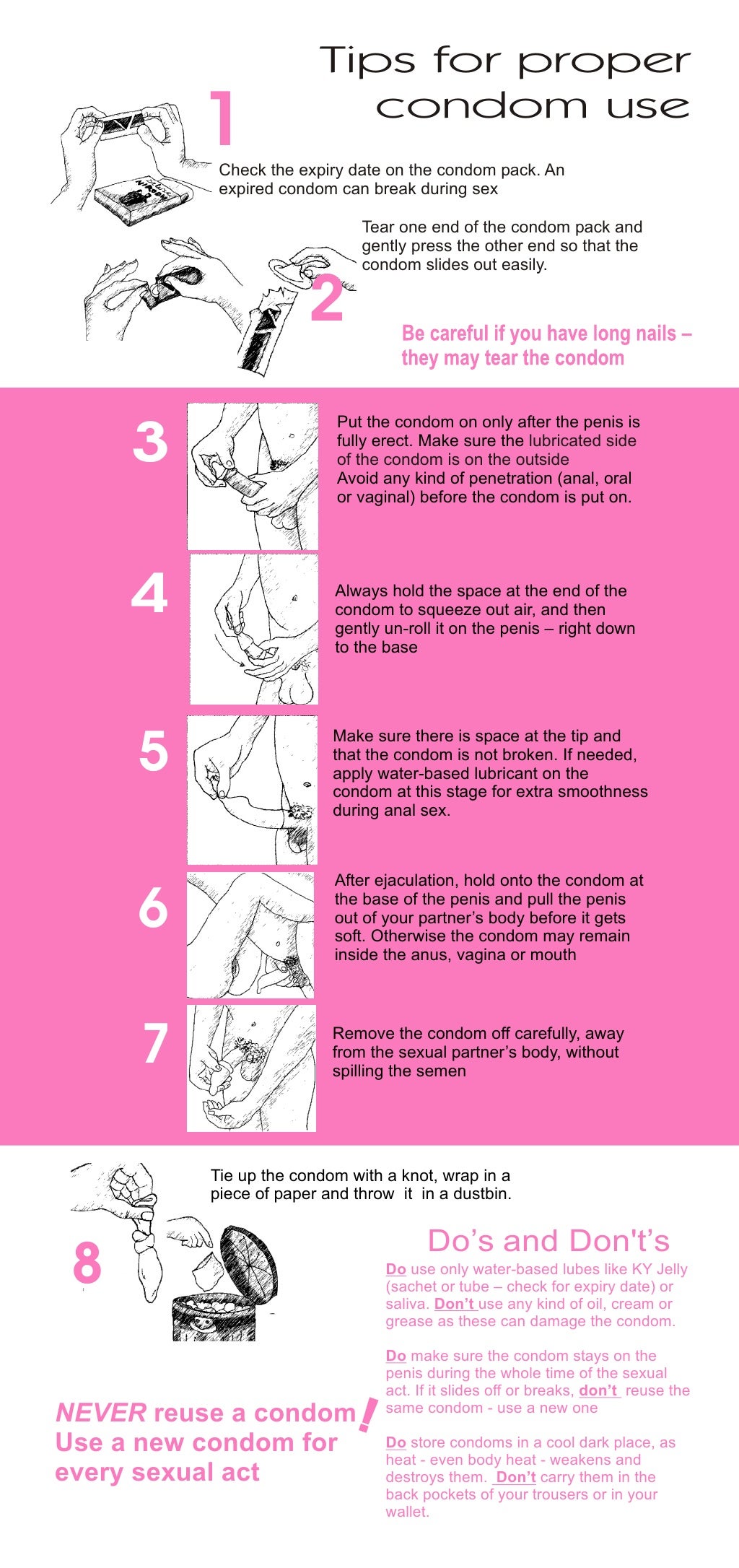 Tips for proper condom use

1

Check the expiry date on the condom pack. An expired condom can break during sex

Tear one end of the condom pack and gently press the other end so that the condom slides out easily.

2

Be careful if you have long nails – they may tear the condom

3

Put the condom on only after the penis is fully erect. Make sure the lubricated side of the condom is on the outside
Avoid any kind of penetration (anal, oral or vaginal) before the condom is put on.

4

Always hold the space at the end of the condom to squeeze out air, and then gently un-roll it on the penis – right down to the base

5

Make sure there is space at the tip and that the condom is not broken. If needed, apply water-based lubricant on the condom at this stage for extra smoothness during anal sex.

6

After ejaculation, hold onto the condom at the base of the penis and pull the penis out of your partner's body before it gets soft. Otherwise the condom may remain inside the anus, vagina or mouth

7

Remove the condom off carefully, away from the sexual partner's body, without spilling the semen

Tie up the condom with a knot, wrap in a piece of paper and throw it in a dustbin.

8

Do's and Don't's

Do use only water-based lubes like KY Jelly (sachet or tube – check for expiry date) or saliva. Don't use any kind of oil, cream or grease as these can damage the condom.

Do make sure the condom stays on the penis during the whole time of the sexual act. If it slides off or breaks, don't reuse the same condom - use a new one

Do store condoms in a cool dark place, as heat - even body heat - weakens and destroys them. Don't carry them in the back pockets of your trousers or in your wallet.

NEVER reuse a condom! Use a new condom for every sexual act