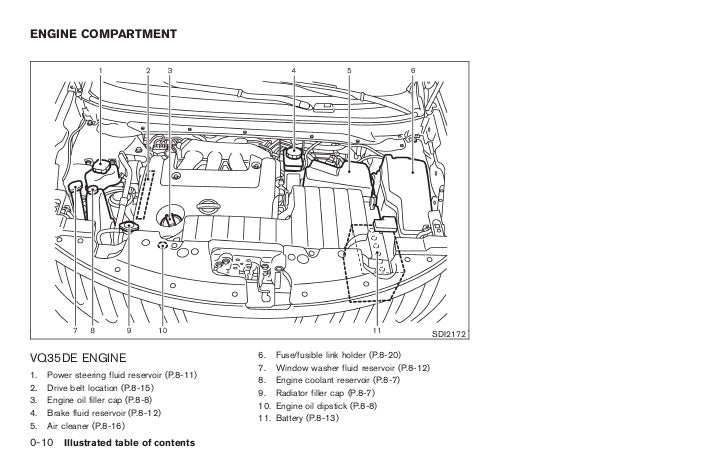 ENGINE COMPARTMENT

1 2 3 4 5 6

7 8 9 10 11 SDI2172

VQ35DE ENGINE

1. Power steering fluid reservoir (P.8-11)
2. Drive belt location (P.8-15)
3. Engine oil filler cap (P.8-8)
4. Brake fluid reservoir (P.8-12)
5. Air cleaner (P.8-16)

6. Fuse/fusible link holder (P.8-20)
7. Window washer fluid reservoir (P.8-12)
8. Engine coolant reservoir (P.8-7)
9. Radiator filler cap (P.8-7)
10. Engine oil dipstick (P.8-8)
11. Battery (P.8-13)

0-10 Illustrated table of contents