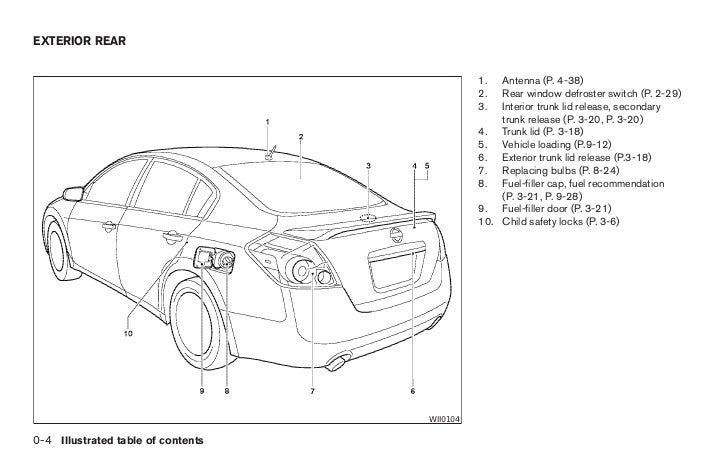 EXTERIOR REAR

1
2
3
4
5
10
9
8
7
6
WII0104

1. Antenna (P. 4-38)
2. Rear window defroster switch (P. 2-29)
3. Interior trunk lid release, secondary trunk release (P. 3-20, P. 3-20)
4. Trunk lid (P. 3-18)
5. Vehicle loading (P.9-12)
6. Exterior trunk lid release (P.3-18)
7. Replacing bulbs (P. 8-24)
8. Fuel-filler cap, fuel recommendation (P. 3-21, P. 9-28)
9. Fuel-filler door (P. 3-21)
10. Child safety locks (P. 3-6)

0-4 Illustrated table of contents