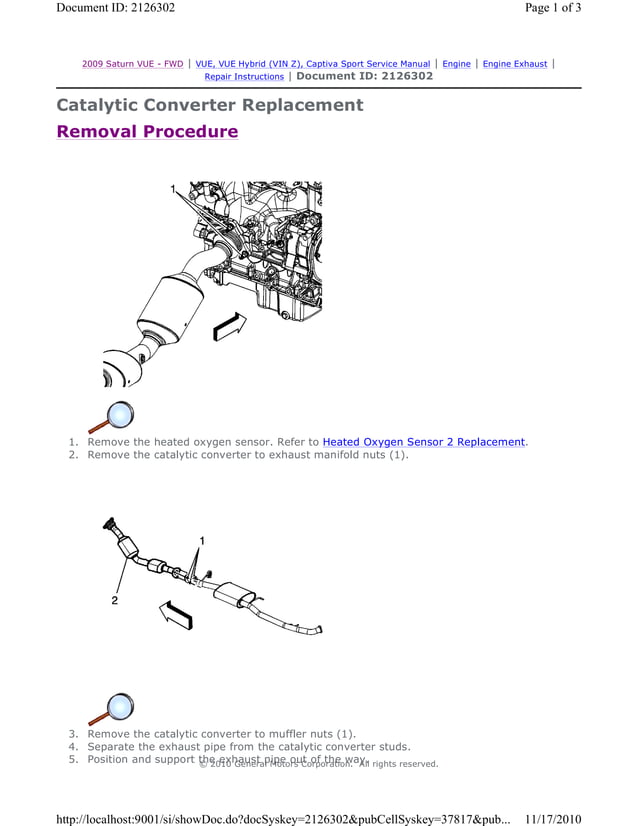 Document ID: 2126302

Page 1 of 3

2009 Saturn VUE - FWD | VUE, VUE Hybrid (VIN Z), Captiva Sport Service Manual | Engine | Engine Exhaust | Repair Instructions | Document ID: 2126302

Catalytic Converter Replacement

Removal Procedure

1

1. Remove the heated oxygen sensor. Refer to Heated Oxygen Sensor 2 Replacement.
2. Remove the catalytic converter to exhaust manifold nuts (1).

1

2

3. Remove the catalytic converter to muffler nuts (1).
4. Separate the exhaust pipe from the catalytic converter studs.
5. Position and support the exhaust pipe out of the way.

© 2010 General Motors Corporation. All rights reserved.

http://localhost:9001/si/showDoc.do?docSyskey=2126302&pubCellSyskey=37817&pub...

11/17/2010