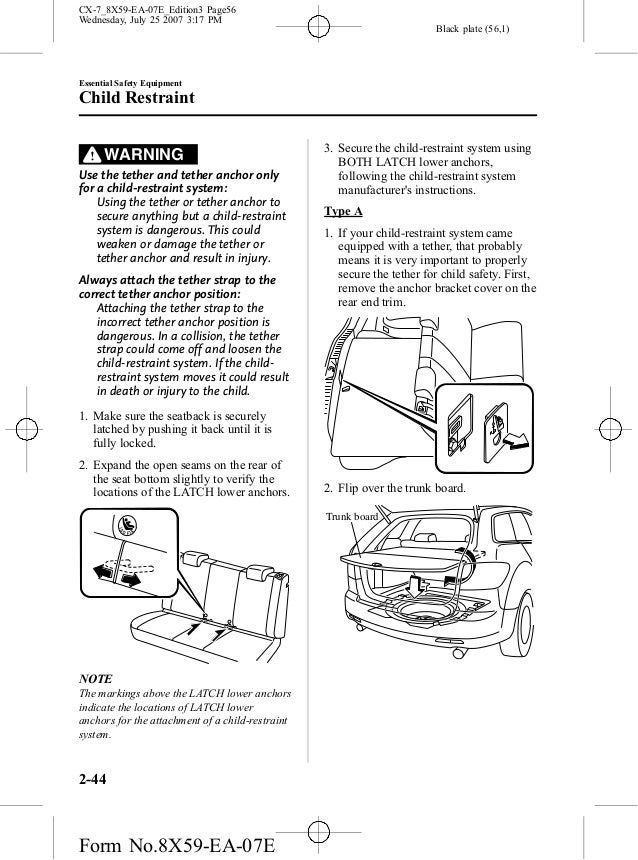 CX-7_8X59-EA-07E_Edition3 Page56
Wednesday, July 25 2007 3:17 PM

Black plate (56,1)

Essential Safety Equipment
Child Restraint

WARNING

Use the tether and tether anchor only for a child-restraint system:
Using the tether or tether anchor to secure anything but a child-restraint system is dangerous. This could weaken or damage the tether or tether anchor and result in injury.

Always attach the tether strap to the correct tether anchor position:
Attaching the tether strap to the incorrect tether anchor position is dangerous. In a collision, the tether strap could come off and loosen the child-restraint system. If the child-restraint system moves it could result in death or injury to the child.

1. Make sure the seatback is securely latched by pushing it back until it is fully locked.

2. Expand the open seams on the rear of the seat bottom slightly to verify the locations of the LATCH lower anchors.

NOTE
The markings above the LATCH lower anchors indicate the locations of LATCH lower anchors for the attachment of a child-restraint system.

3. Secure the child-restraint system using BOTH LATCH lower anchors, following the child-restraint system manufacturer's instructions.

Type A

1. If your child-restraint system came equipped with a tether, that probably means it is very important to properly secure the tether for child safety. First, remove the anchor bracket cover on the rear end trim.

2. Flip over the trunk board.

Trunk board

2-44

Form No.8X59-EA-07E