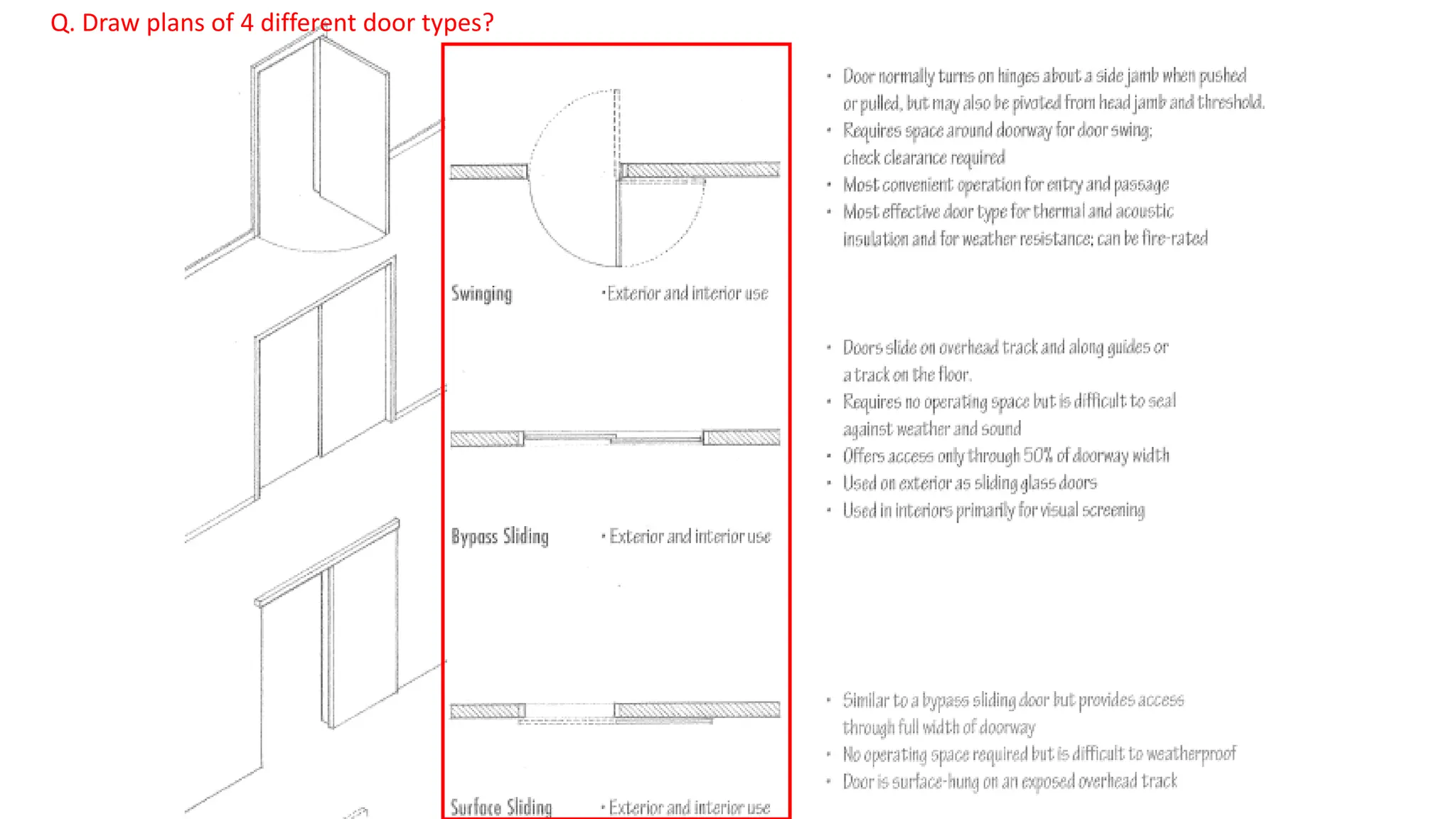 Q. Draw plans of 4 different door types?

Swinging • Exterior and interior use

• Door normally turns on hinges about a side jamb when pushed or pulled, but may also be pivoted from head jamb and threshold.
• Requires space around doorway for door swing; check clearance required
• Most convenient operation for entry and passage
• Most effective door type for thermal and acoustic insulation and for weather resistance; can be fire-rated

Bypass Sliding • Exterior and interior use

• Doors slide on overhead track and along guides or a track on the floor.
• Requires no operating space but is difficult to seal against weather and sound
• Offers access only through 50% of doorway width
• Used on exterior as sliding glass doors
• Used in interiors primarily for visual screening

Surface Sliding • Exterior and interior use

• Similar to a bypass sliding door but provides access through full width of doorway
• No operating space required but is difficult to weatherproof
• Door is surface-hung on an exposed overhead track