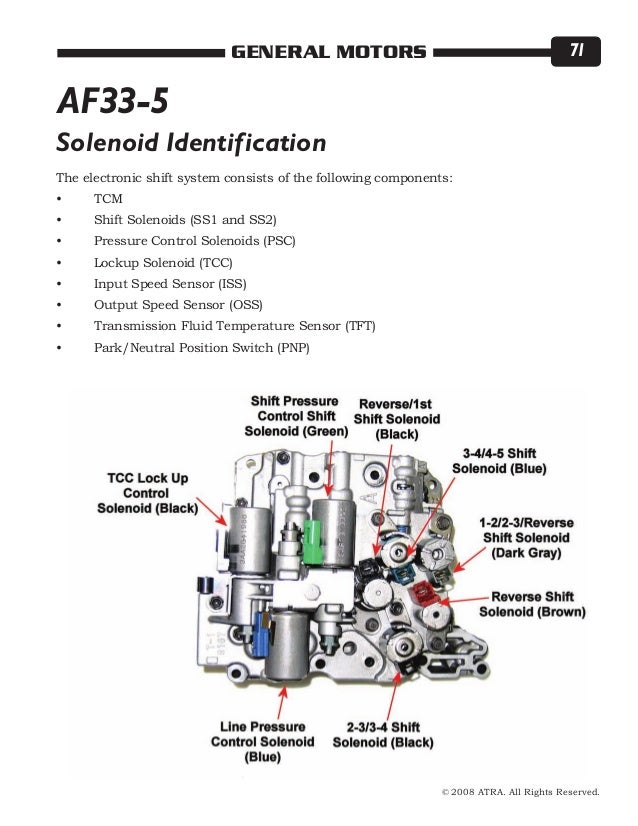 GENERAL MOTORS 71

AF33-5

Solenoid Identification

The electronic shift system consists of the following components:

• TCM
• Shift Solenoids (SS1 and SS2)
• Pressure Control Solenoids (PSC)
• Lockup Solenoid (TCC)
• Input Speed Sensor (ISS)
• Output Speed Sensor (OSS)
• Transmission Fluid Temperature Sensor (TFT)
• Park/Neutral Position Switch (PNP)

Shift Pressure Control Shift Solenoid (Green)

Reverse/1st Shift Solenoid (Black)

3-4/4-5 Shift Solenoid (Blue)

TCC Lock Up Control Solenoid (Black)

1-2/2-3/Reverse Shift Solenoid (Dark Gray)

Reverse Shift Solenoid (Brown)

Line Pressure Control Solenoid (Blue)

2-3/3-4 Shift Solenoid (Black)

© 2008 ATRA. All Rights Reserved.