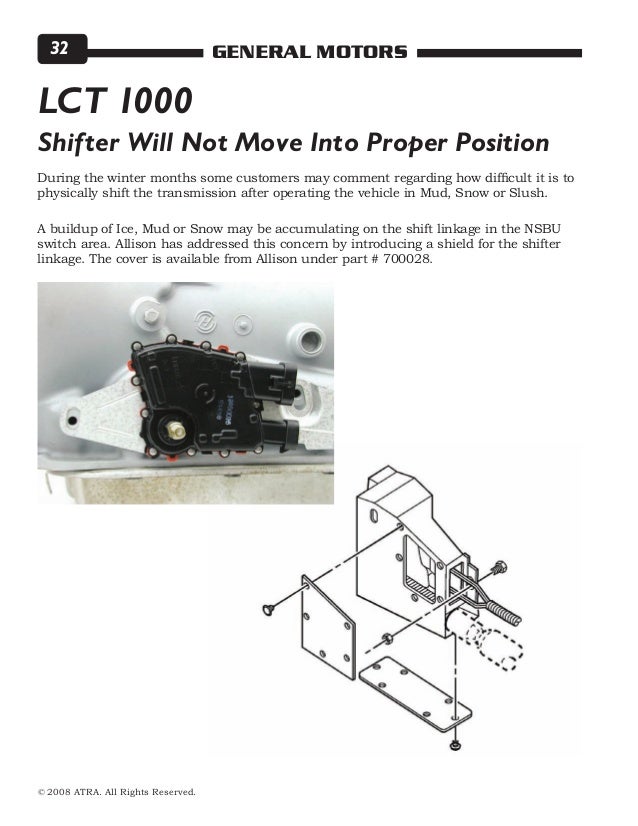 32

GENERAL MOTORS

LCT 1000

Shifter Will Not Move Into Proper Position

During the winter months some customers may comment regarding how difficult it is to physically shift the transmission after operating the vehicle in Mud, Snow or Slush.

A buildup of Ice, Mud or Snow may be accumulating on the shift linkage in the NSBU switch area. Allison has addressed this concern by introducing a shield for the shifter linkage. The cover is available from Allison under part # 700028.

© 2008 ATRA. All Rights Reserved.