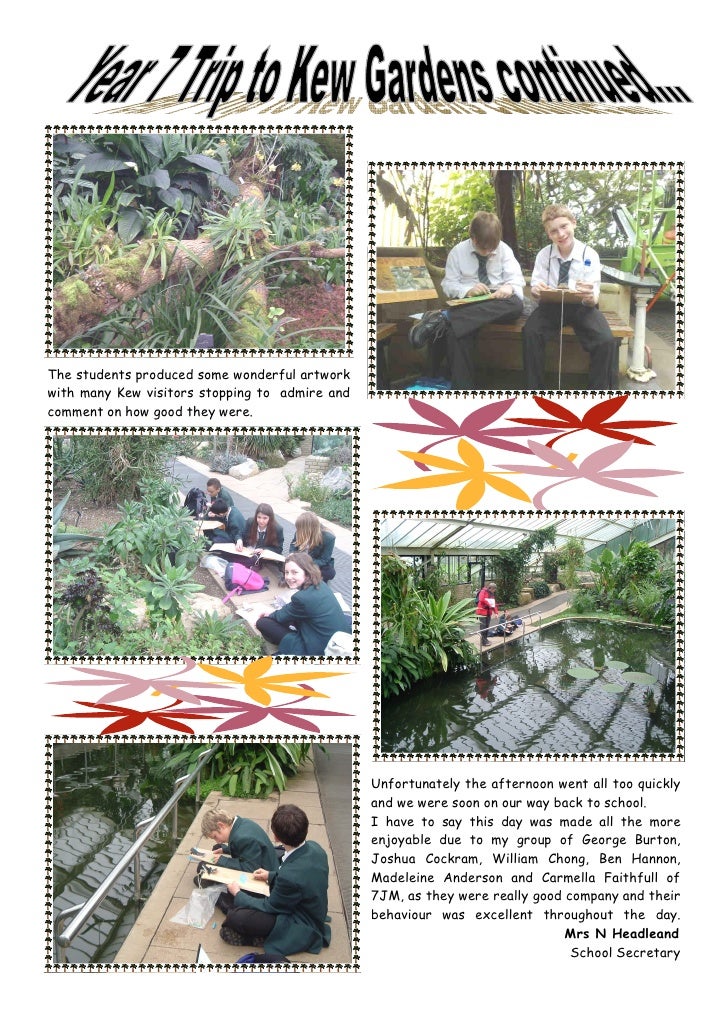 Year 7 Trip to Kew Gardens continued....

The students produced some wonderful artwork with many Kew visitors stopping to admire and comment on how good they were.

Unfortunately the afternoon went all too quickly and we were soon on our way back to school.
I have to say this day was made all the more enjoyable due to my group of George Burton, Joshua Cockram, William Chong, Ben Hannon, Madeleine Anderson and Carmella Faithfull of 7JM, as they were really good company and their behaviour was excellent throughout the day.

Mrs N Headleand
School Secretary