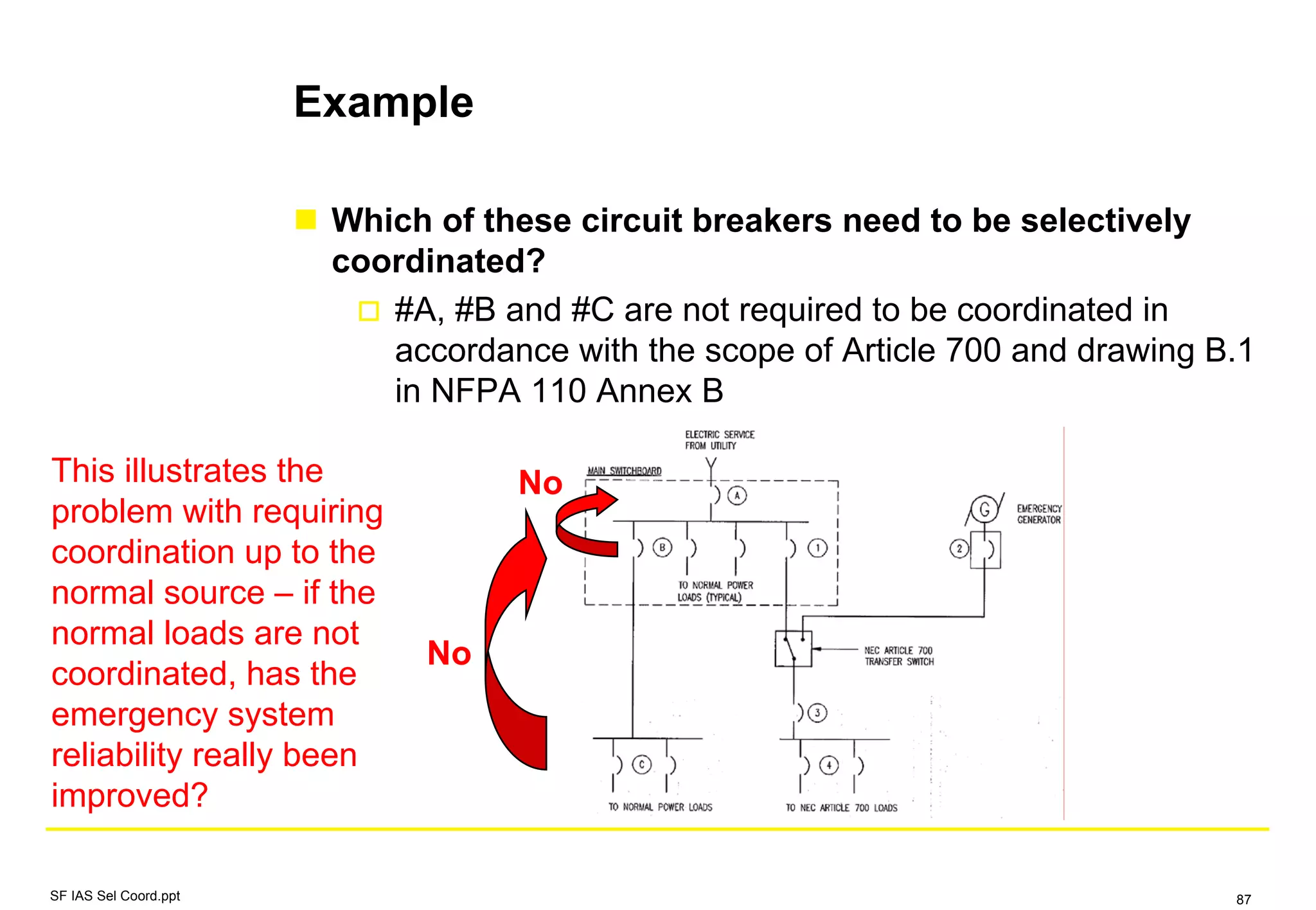 Example

Which of these circuit breakers need to be selectively coordinated?

#A, #B and #C are not required to be coordinated in accordance with the scope of Article 700 and drawing B.1 in NFPA 110 Annex B

This illustrates the problem with requiring coordination up to the normal source – if the normal loads are not coordinated, has the emergency system reliability really been improved?

No

No

ELECTRIC SERVICE FROM UTILITY

MAIN SWITCHBOARD

A

B

1

TO NORMAL POWER LOADS (TYPICAL)

G

EMERGENCY GENERATOR

2

NEC ARTICLE 700 TRANSFER SWITCH

3

C

4

TO NORMAL POWER LOADS

TO NEC ARTICLE 700 LOADS

SF IAS Sel Coord.ppt

87