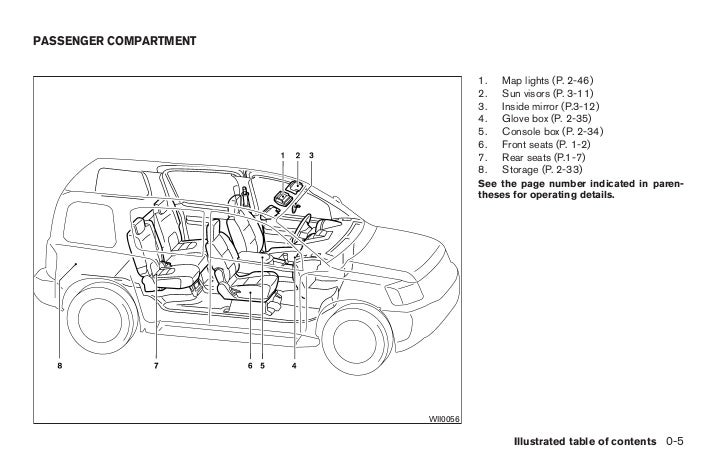 PASSENGER COMPARTMENT

1 2 3

8 7 6 5 4

WII0056

1. Map lights (P. 2-46)
2. Sun visors (P. 3-11)
3. Inside mirror (P.3-12)
4. Glove box (P. 2-35)
5. Console box (P. 2-34)
6. Front seats (P. 1-2)
7. Rear seats (P.1-7)
8. Storage (P. 2-33)

See the page number indicated in parentheses for operating details.

Illustrated table of contents 0-5