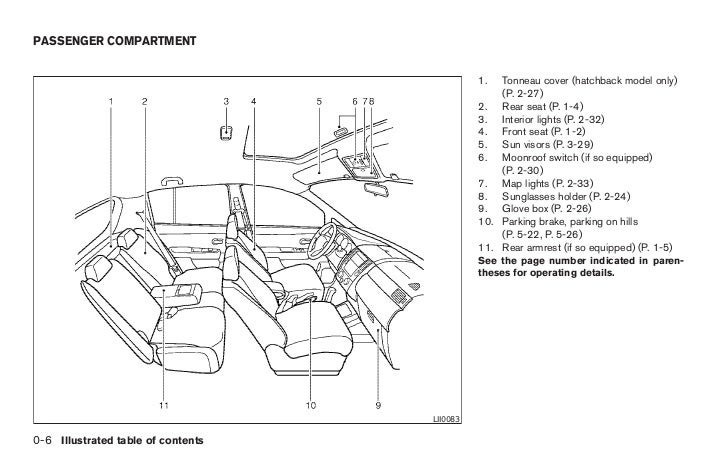 PASSENGER COMPARTMENT

1 2 3 4 5 6 7 8

11 10 9

LII0083

1. Tonneau cover (hatchback model only) (P. 2-27)
2. Rear seat (P. 1-4)
3. Interior lights (P. 2-32)
4. Front seat (P. 1-2)
5. Sun visors (P. 3-29)
6. Moonroof switch (if so equipped) (P. 2-30)
7. Map lights (P. 2-33)
8. Sunglasses holder (P. 2-24)
9. Glove box (P. 2-26)
10. Parking brake, parking on hills (P. 5-22, P. 5-26)
11. Rear armrest (if so equipped) (P. 1-5)

See the page number indicated in parentheses for operating details.

0-6 Illustrated table of contents