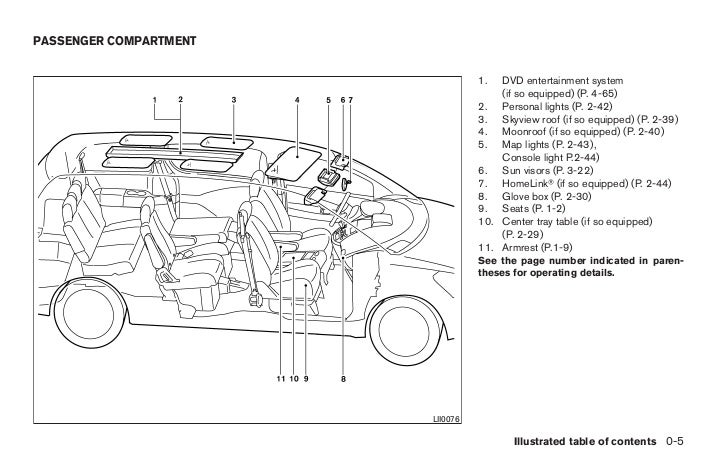 PASSENGER COMPARTMENT

1 2 3 4 5 6 7

11 10 9 8

LII0076

1. DVD entertainment system (if so equipped) (P. 4-65)
2. Personal lights (P. 2-42)
3. Skyview roof (if so equipped) (P. 2-39)
4. Moonroof (if so equipped) (P. 2-40)
5. Map lights (P. 2-43), Console light P.2-44)
6. Sun visors (P. 3-22)
7. HomeLink® (if so equipped) (P. 2-44)
8. Glove box (P. 2-30)
9. Seats (P. 1-2)
10. Center tray table (if so equipped) (P. 2-29)
11. Armrest (P.1-9)

See the page number indicated in parentheses for operating details.

Illustrated table of contents 0-5