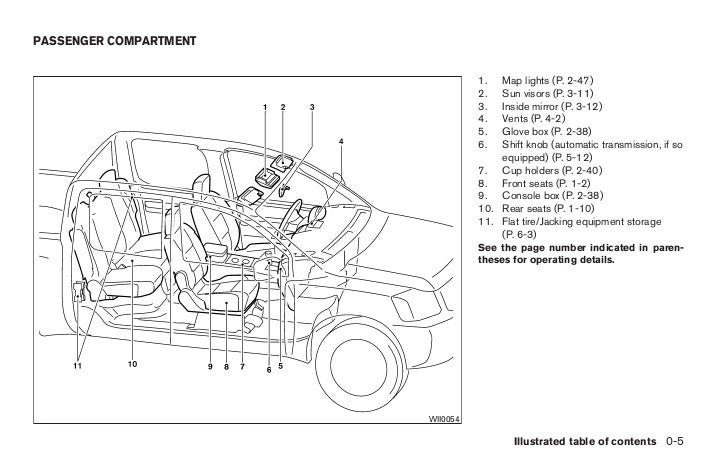 PASSENGER COMPARTMENT

1 2 3 4 11 10 9 8 7 6 5

WII0054

1. Map lights (P. 2-47)
2. Sun visors (P. 3-11)
3. Inside mirror (P. 3-12)
4. Vents (P. 4-2)
5. Glove box (P. 2-38)
6. Shift knob (automatic transmission, if so equipped) (P. 5-12)
7. Cup holders (P. 2-40)
8. Front seats (P. 1-2)
9. Console box (P. 2-38)
10. Rear seats (P. 1-10)
11. Flat tire/Jacking equipment storage (P. 6-3)

See the page number indicated in parentheses for operating details.

Illustrated table of contents 0-5