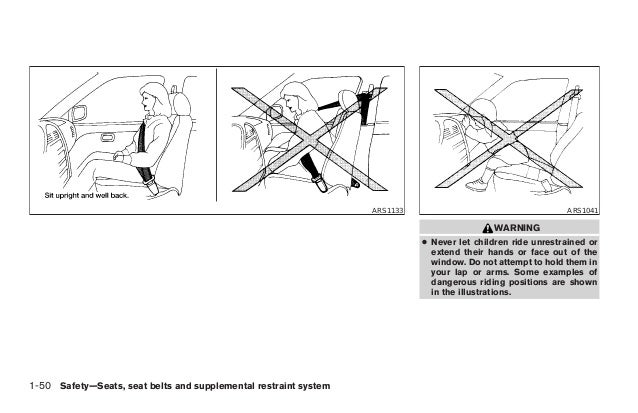 Sit upright and well back.

ARS1133

ARS1041

WARNING

● Never let children ride unrestrained or extend their hands or face out of the window. Do not attempt to hold them in your lap or arms. Some examples of dangerous riding positions are shown in the illustrations.

1-50 Safety—Seats, seat belts and supplemental restraint system