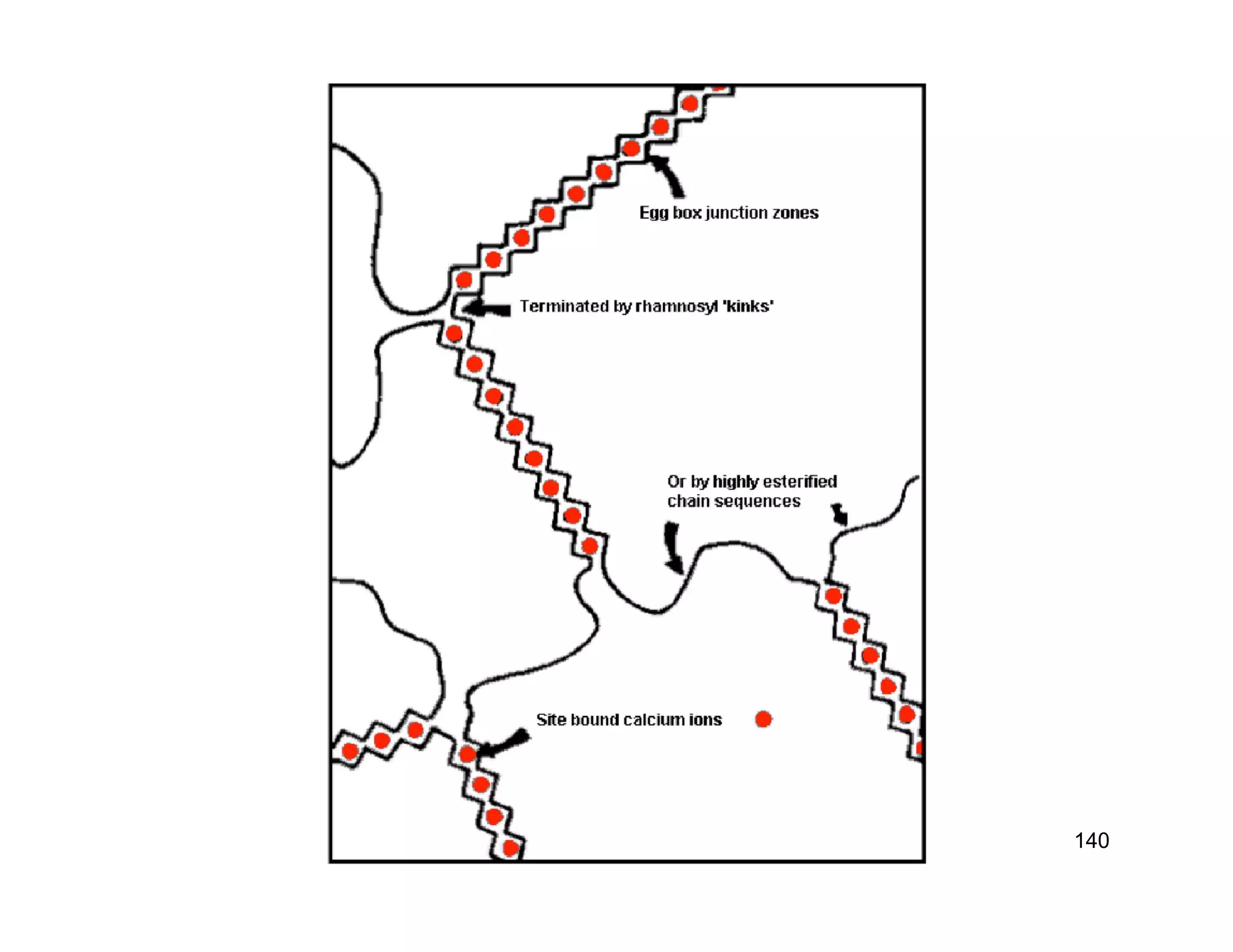 Egg box junction zones

Terminated by rhamnosyl 'kinks'

Or by highly esterified chain sequences

Site bound calcium ions

140