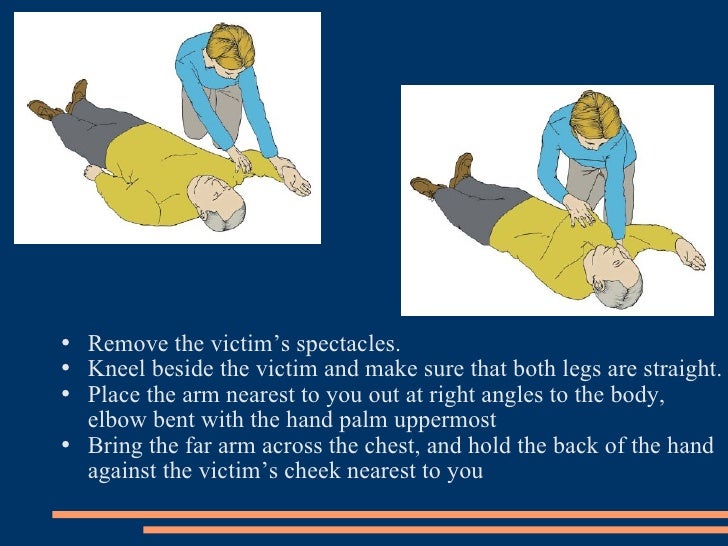 • Remove the victim’s spectacles.
• Kneel beside the victim and make sure that both legs are straight.
• Place the arm nearest to you out at right angles to the body, elbow bent with the hand palm uppermost
• Bring the far arm across the chest, and hold the back of the hand against the victim’s cheek nearest to you