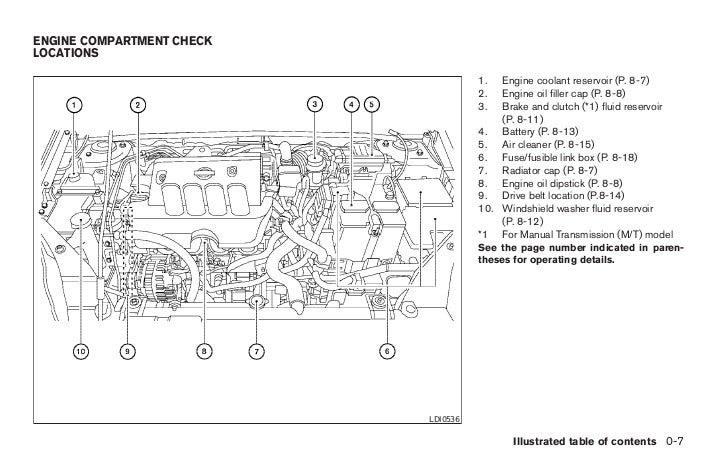 ENGINE COMPARTMENT CHECK LOCATIONS

1
2
3
4
5
10
9
8
7
6

LDI0536

1. Engine coolant reservoir (P. 8-7)
2. Engine oil filler cap (P. 8-8)
3. Brake and clutch (*1) fluid reservoir (P. 8-11)
4. Battery (P. 8-13)
5. Air cleaner (P. 8-15)
6. Fuse/fusible link box (P. 8-18)
7. Radiator cap (P. 8-7)
8. Engine oil dipstick (P. 8-8)
9. Drive belt location (P.8-14)
10. Windshield washer fluid reservoir (P. 8-12)
*1 For Manual Transmission (M/T) model

See the page number indicated in parentheses for operating details.

Illustrated table of contents 0-7