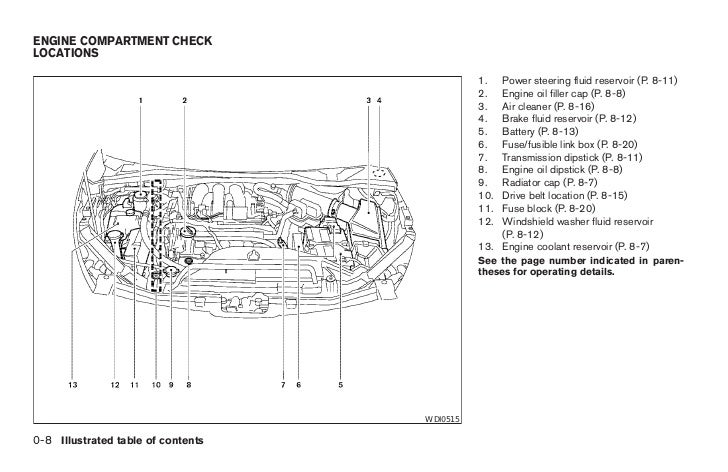 ENGINE COMPARTMENT CHECK LOCATIONS

1 2 3 4

13 12 11 10 9 8 7 6 5

WDI0515

1. Power steering fluid reservoir (P. 8-11)
2. Engine oil filler cap (P. 8-8)
3. Air cleaner (P. 8-16)
4. Brake fluid reservoir (P. 8-12)
5. Battery (P. 8-13)
6. Fuse/fusible link box (P. 8-20)
7. Transmission dipstick (P. 8-11)
8. Engine oil dipstick (P. 8-8)
9. Radiator cap (P. 8-7)
10. Drive belt location (P. 8-15)
11. Fuse block (P. 8-20)
12. Windshield washer fluid reservoir (P. 8-12)
13. Engine coolant reservoir (P. 8-7)

See the page number indicated in parentheses for operating details.

0-8 Illustrated table of contents