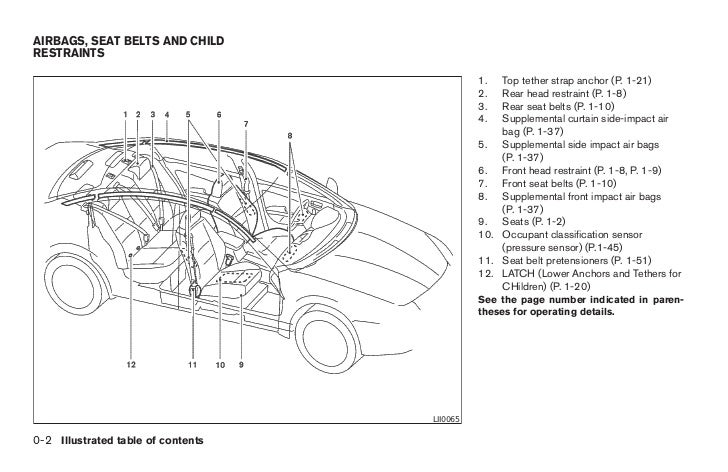 AIRBAGS, SEAT BELTS AND CHILD RESTRAINTS

1 2 3 4 5 6 7 8

12 11 10 9

LII0065

1. Top tether strap anchor (P. 1-21)
2. Rear head restraint (P. 1-8)
3. Rear seat belts (P. 1-10)
4. Supplemental curtain side-impact air bag (P. 1-37)
5. Supplemental side impact air bags (P. 1-37)
6. Front head restraint (P. 1-8, P. 1-9)
7. Front seat belts (P. 1-10)
8. Supplemental front impact air bags (P. 1-37)
9. Seats (P. 1-2)
10. Occupant classification sensor (pressure sensor) (P.1-45)
11. Seat belt pretensioners (P. 1-51)
12. LATCH (Lower Anchors and Tethers for CHildren) (P. 1-20)

See the page number indicated in parentheses for operating details.

0-2 Illustrated table of contents