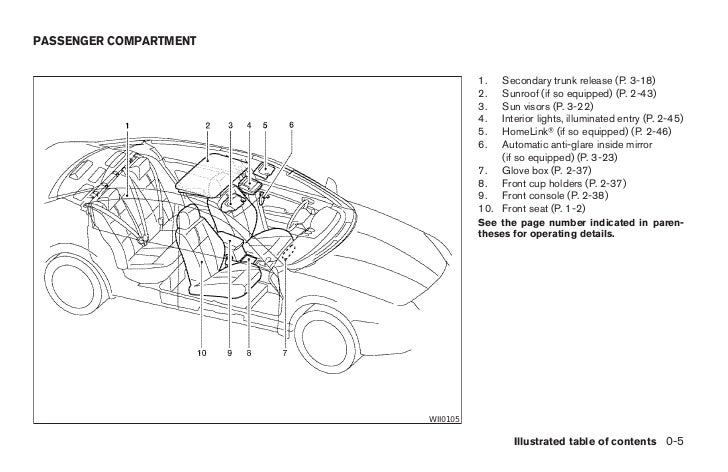 PASSENGER COMPARTMENT

1 2 3 4 5 6

10 9 8 7

WII0105

1. Secondary trunk release (P. 3-18)
2. Sunroof (if so equipped) (P. 2-43)
3. Sun visors (P. 3-22)
4. Interior lights, illuminated entry (P. 2-45)
5. HomeLink® (if so equipped) (P. 2-46)
6. Automatic anti-glare inside mirror (if so equipped) (P. 3-23)
7. Glove box (P. 2-37)
8. Front cup holders (P. 2-37)
9. Front console (P. 2-38)
10. Front seat (P. 1-2)

See the page number indicated in parentheses for operating details.

Illustrated table of contents 0-5