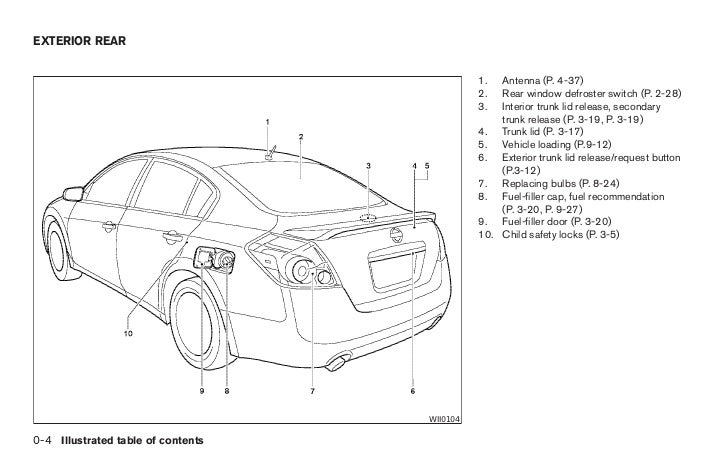 EXTERIOR REAR

1
2
3
4
5
10
9
8
7
6
WII0104

1. Antenna (P. 4-37)
2. Rear window defroster switch (P. 2-28)
3. Interior trunk lid release, secondary trunk release (P. 3-19, P. 3-19)
4. Trunk lid (P. 3-17)
5. Vehicle loading (P.9-12)
6. Exterior trunk lid release/request button (P.3-12)
7. Replacing bulbs (P. 8-24)
8. Fuel-filler cap, fuel recommendation (P. 3-20, P. 9-27)
9. Fuel-filler door (P. 3-20)
10. Child safety locks (P. 3-5)

0-4 Illustrated table of contents