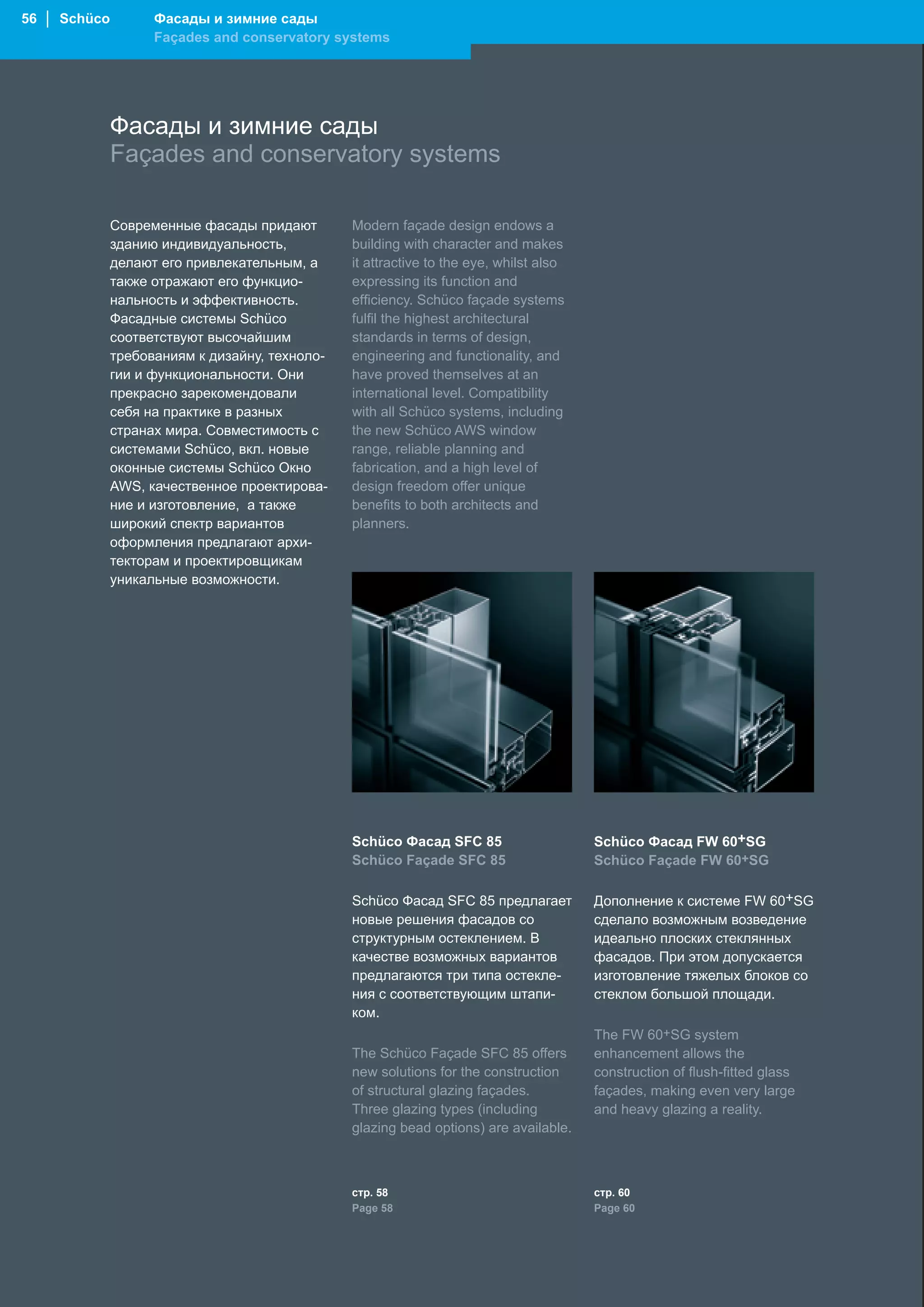 56 | Schüco

Фасады и зимние сады
Façades and conservatory systems

Фасады и зимние сады
Façades and conservatory systems

Современные фасады придают зданию индивидуальность, делают его привлекательным, а также отражают его функциональность и эффективность. Фасадные системы Schüco соответствуют высочайшим требованиям к дизайну, технологии и функциональности. Они прекрасно зарекомендовали себя на практике в разных странах мира. Совместимость с системами Schüco, вкл. новые оконные системы Schüco Окно AWS, качественное проектирование и изготовление, а также широкий спектр вариантов оформления предлагают архитекторам и проектировщикам уникальные возможности.

Modern façade design endows a building with character and makes it attractive to the eye, whilst also expressing its function and efficiency. Schüco façade systems fulfil the highest architectural standards in terms of design, engineering and functionality, and have proved themselves at an international level. Compatibility with all Schüco systems, including the new Schüco AWS window range, reliable planning and fabrication, and a high level of design freedom offer unique benefits to both architects and planners.

Schüco Фасад SFC 85
Schüco Façade SFC 85

Schüco Фасад SFC 85 предлагает новые решения фасадов со структурным остеклением. В качестве возможных вариантов предлагаются три типа остекления с соответствующим штапиком.

The Schüco Façade SFC 85 offers new solutions for the construction of structural glazing façades. Three glazing types (including glazing bead options) are available.

стр. 58
Page 58

Schüco Фасад FW 60$^+$SG
Schüco Façade FW 60$^+$SG

Дополнение к системе FW 60$^+$SG сделало возможным возведение идеально плоских стеклянных фасадов. При этом допускается изготовление тяжелых блоков со стеклом большой площади.

The FW 60$^+$SG system enhancement allows the construction of flush-fitted glass façades, making even very large and heavy glazing a reality.

стр. 60
Page 60