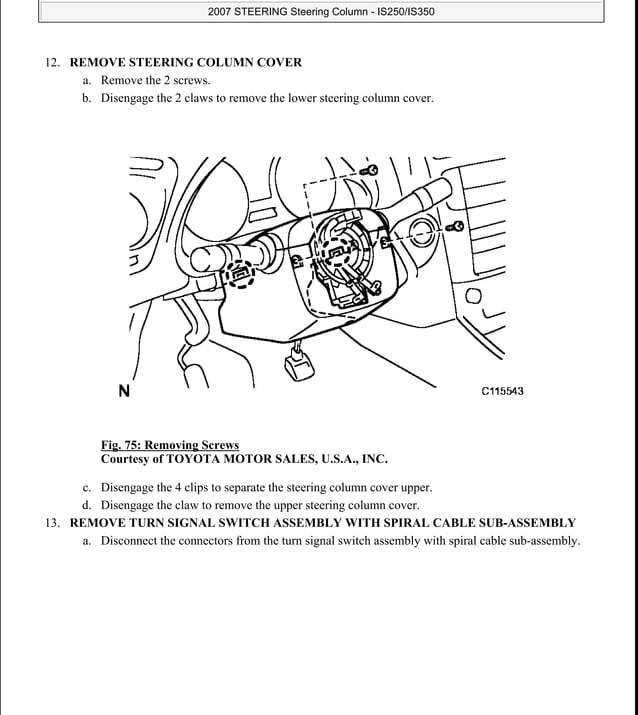 2007 STEERING Steering Column - IS250/IS350

12. REMOVE STEERING COLUMN COVER

a. Remove the 2 screws.

b. Disengage the 2 claws to remove the lower steering column cover.

N

C115543

Fig. 75: Removing Screws
Courtesy of TOYOTA MOTOR SALES, U.S.A., INC.

c. Disengage the 4 clips to separate the steering column cover upper.

d. Disengage the claw to remove the upper steering column cover.

13. REMOVE TURN SIGNAL SWITCH ASSEMBLY WITH SPIRAL CABLE SUB-ASSEMBLY

a. Disconnect the connectors from the turn signal switch assembly with spiral cable sub-assembly.