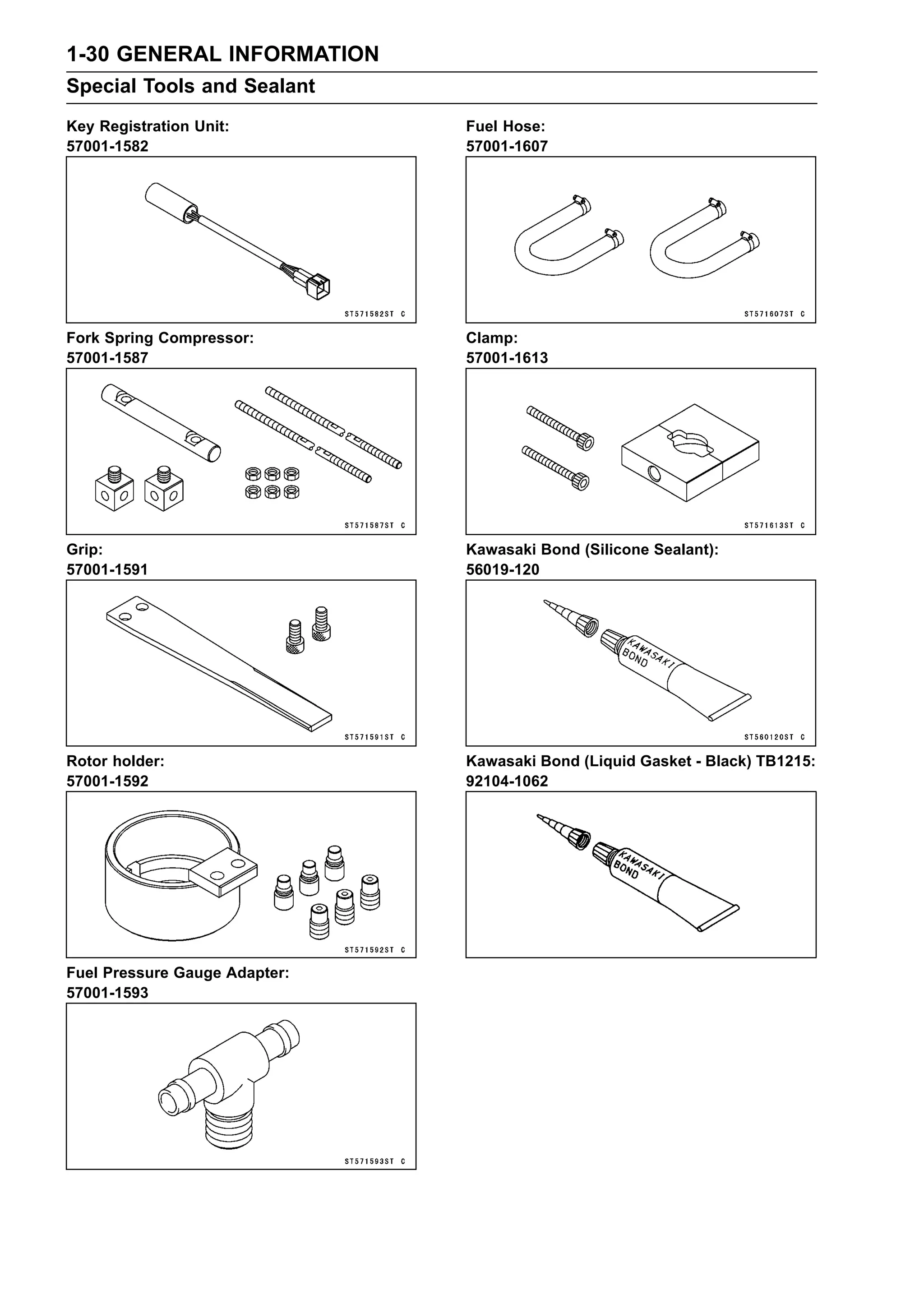 1-30 GENERAL INFORMATION

Special Tools and Sealant

Key Registration Unit:
57001-1582

ST571582ST C

Fork Spring Compressor:
57001-1587

ST571587ST C

Grip:
57001-1591

ST571591ST C

Rotor holder:
57001-1592

ST571592ST C

Fuel Pressure Gauge Adapter:
57001-1593

ST571593ST C

Fuel Hose:
57001-1607

ST571607ST C

Clamp:
57001-1613

ST571613ST C

Kawasaki Bond (Silicone Sealant):
56019-120

KAWASAKI BOND

ST560120ST C

Kawasaki Bond (Liquid Gasket - Black) TB1215:
92104-1062

KAWASAKI BOND